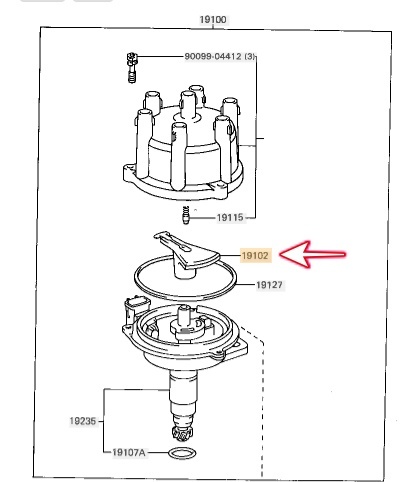 19100

90099-04412 (3)

19115

19102

19127

19235

19107A