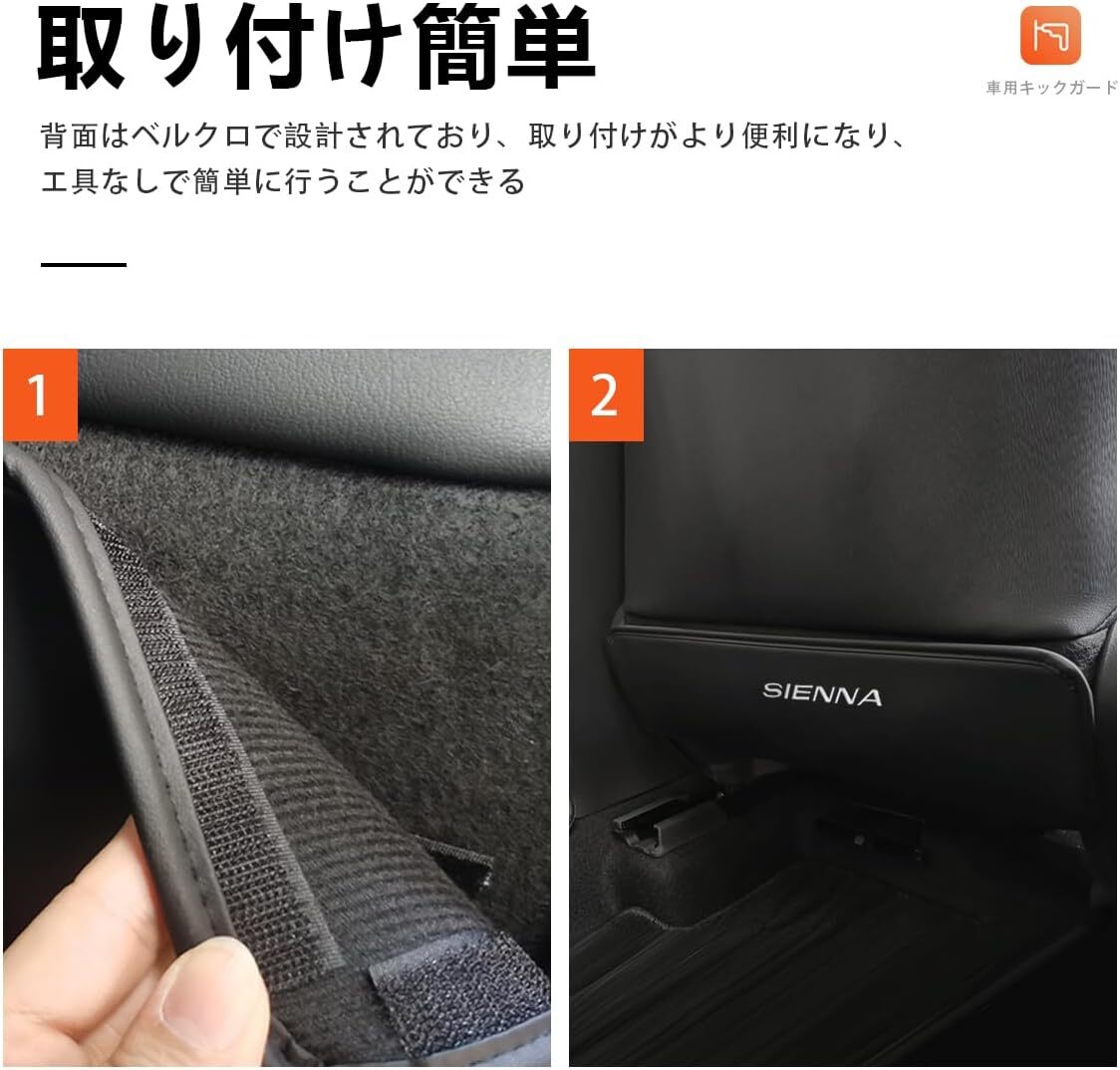 取り付け簡単

車用キックガード

背面はベルクロで設計されており、取り付けがより便利になり、工具なしで簡単に行うことができる

1

2

SIENNA