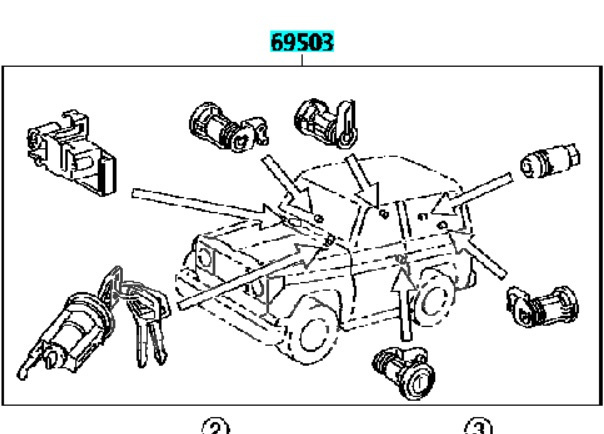 69503

2

3