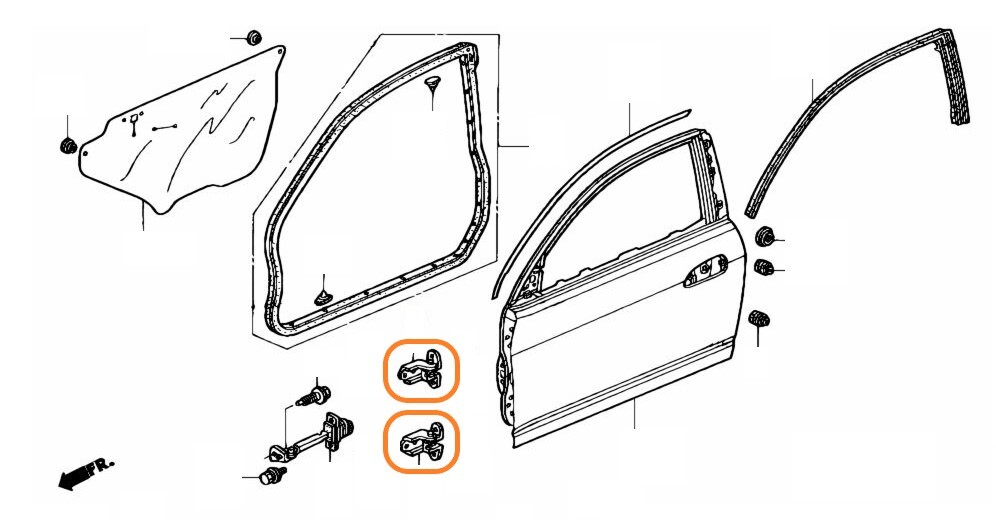 FR.