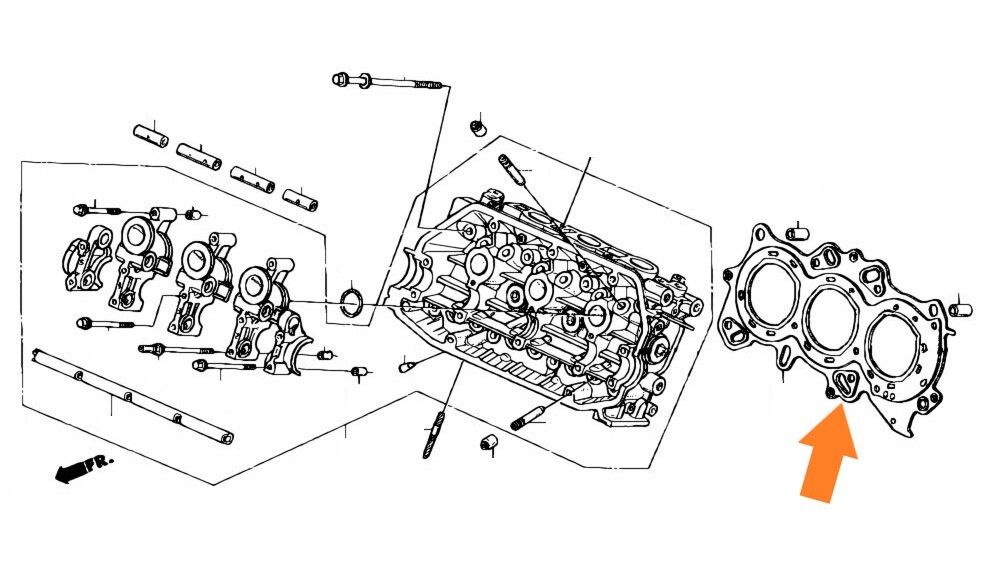 FR.