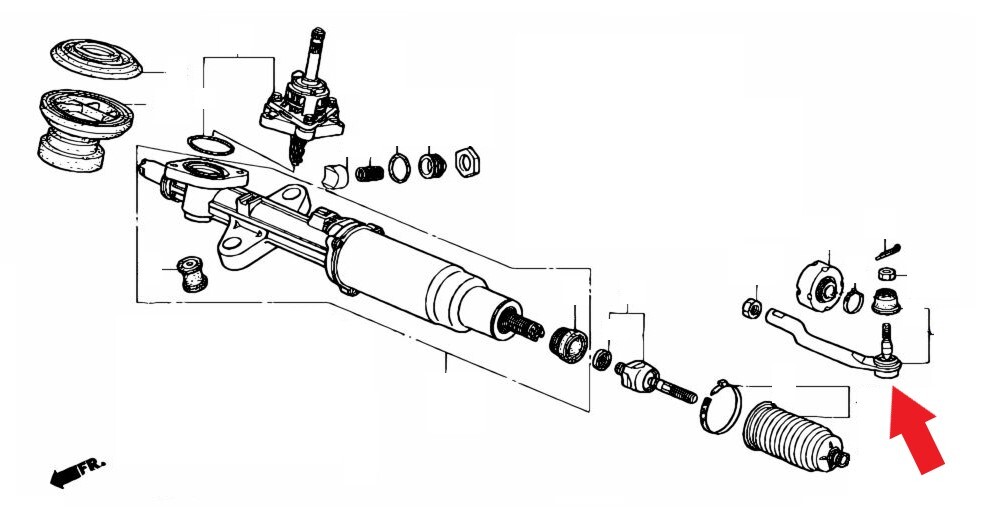 FR.