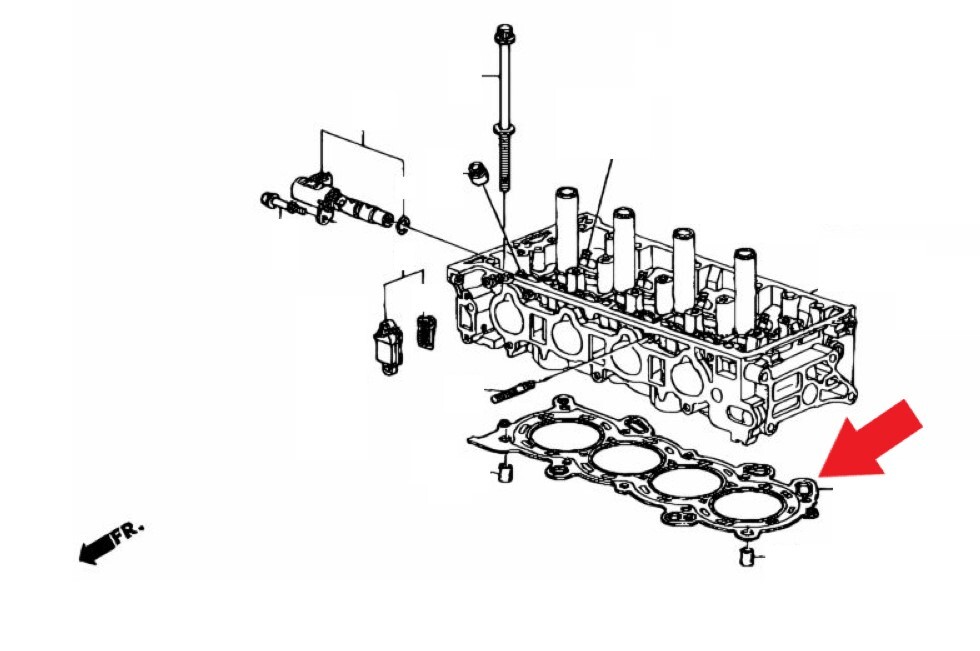 FR.