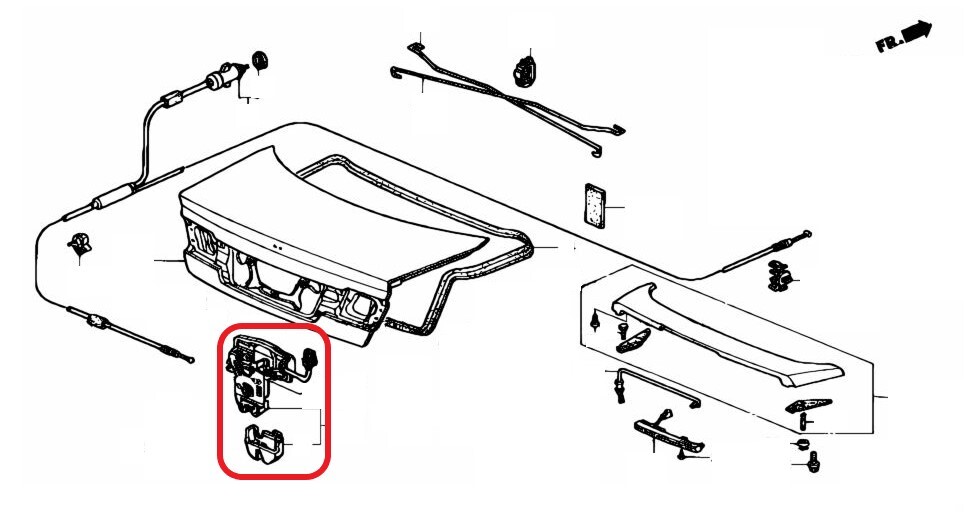 FR.