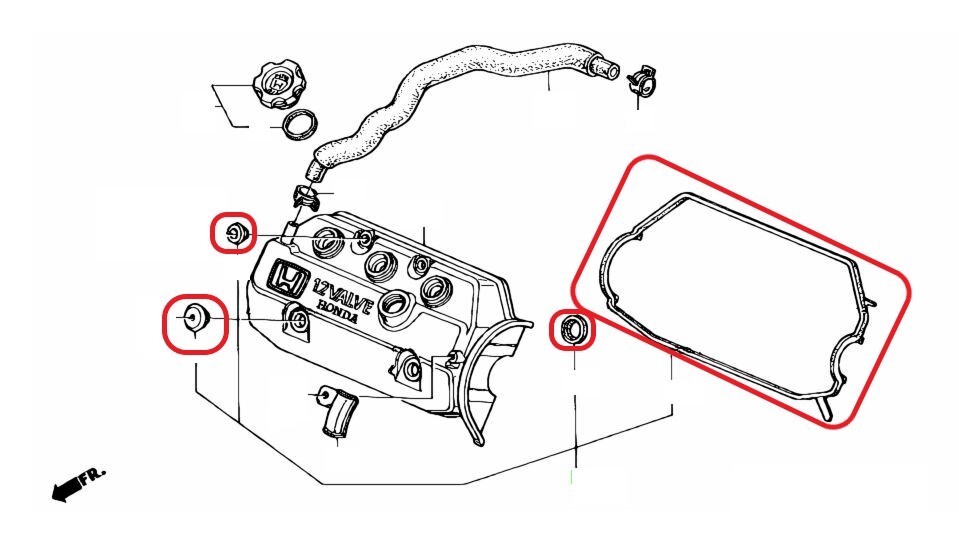 12 VALVE
HONDA
FR.