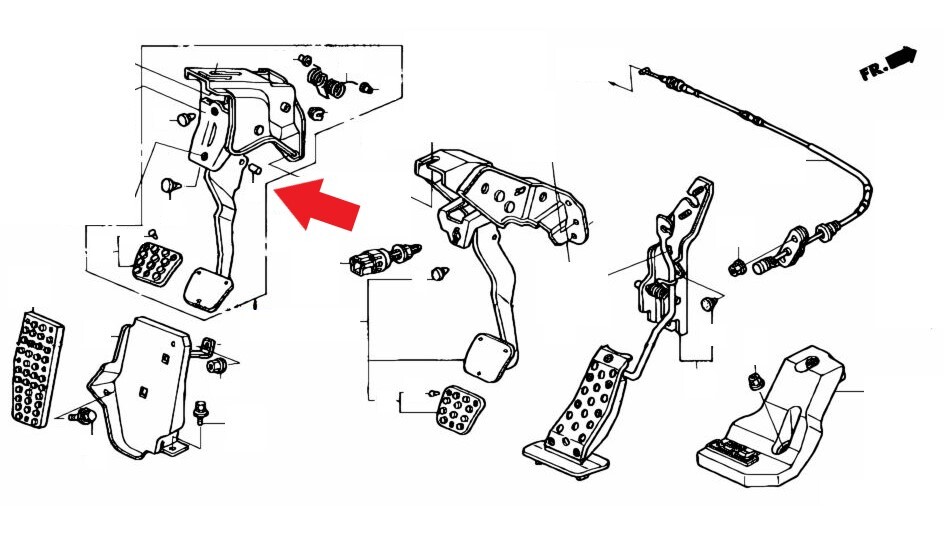 FR.