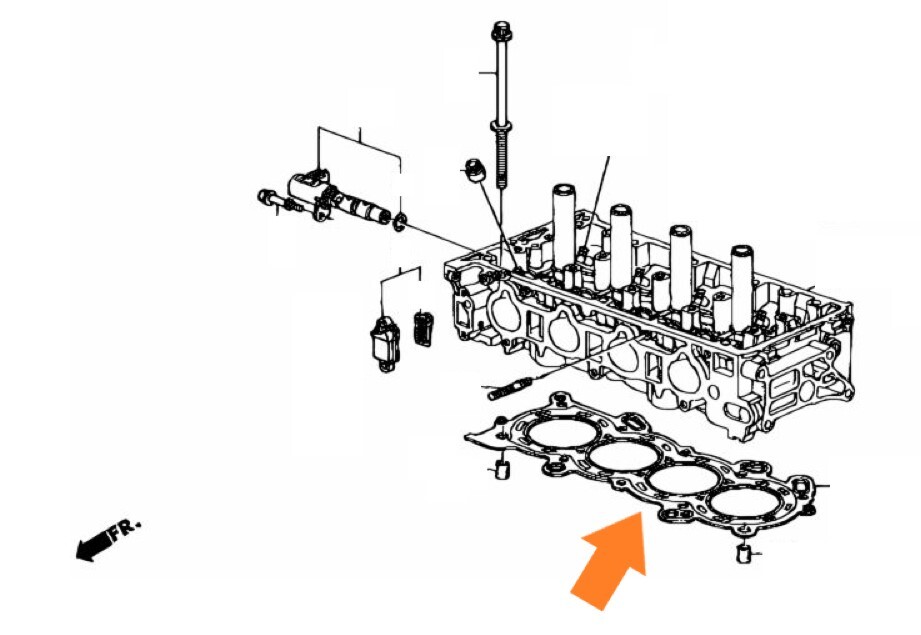 FR.