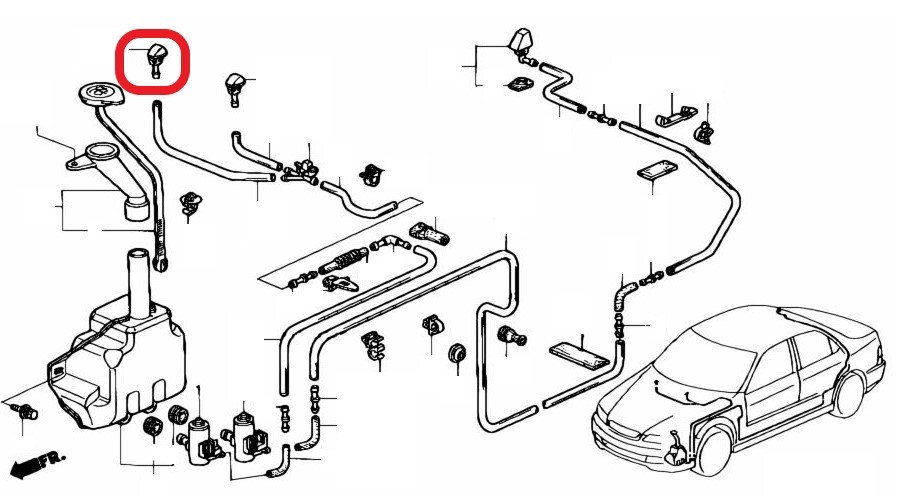 FR.