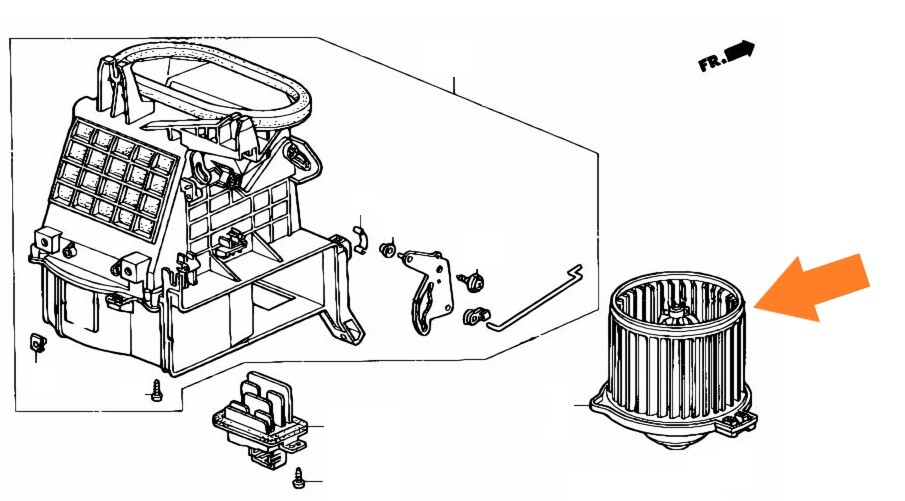 FR.