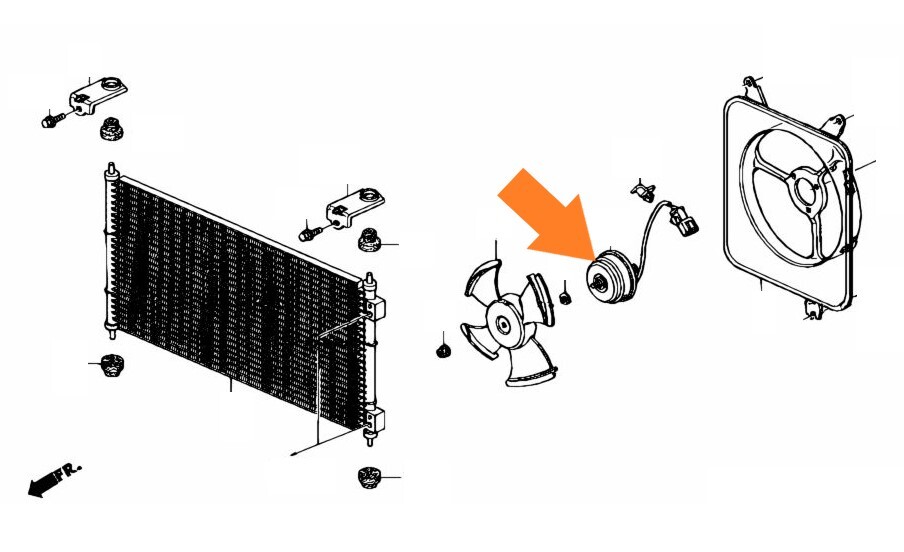 FR.