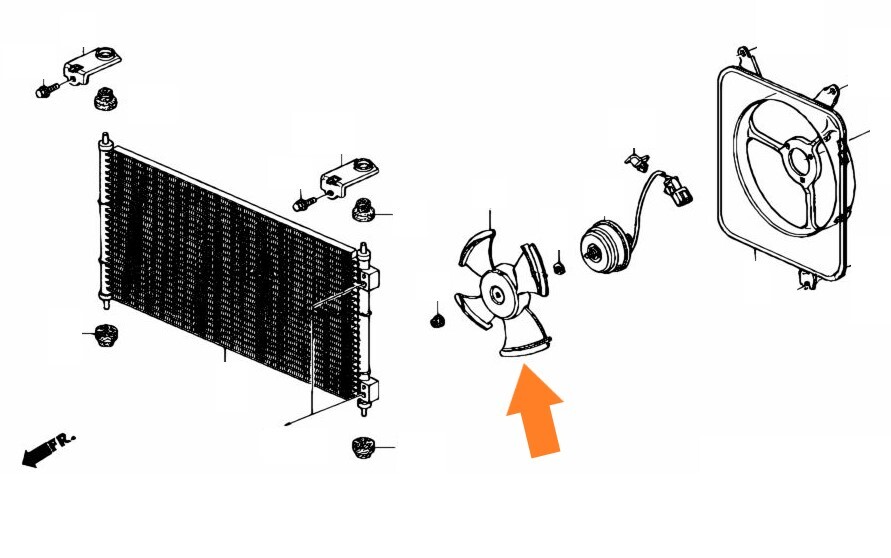 FR.