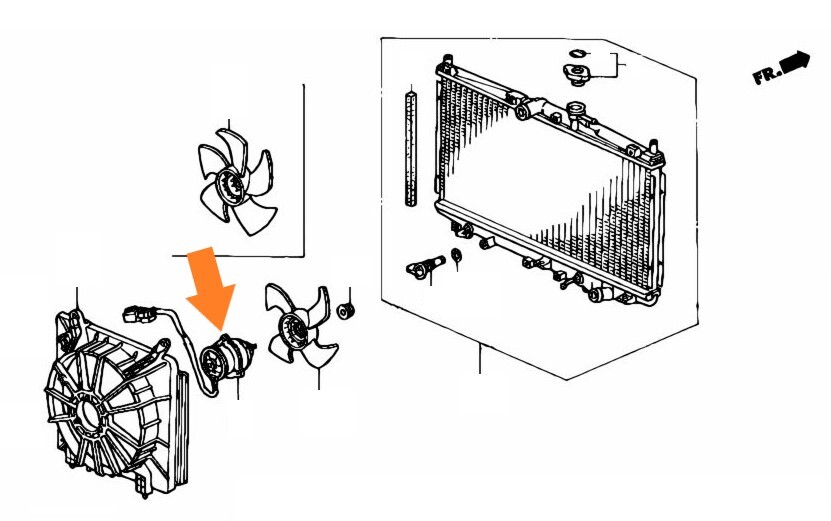 FR.