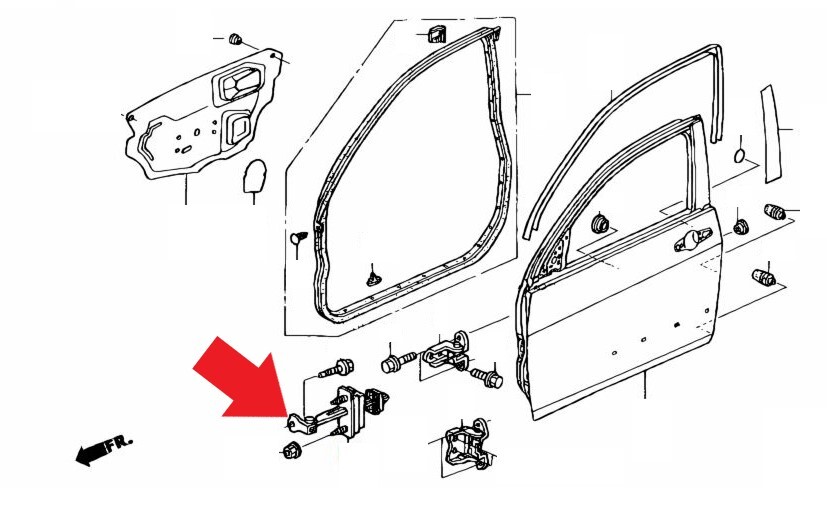 FR.