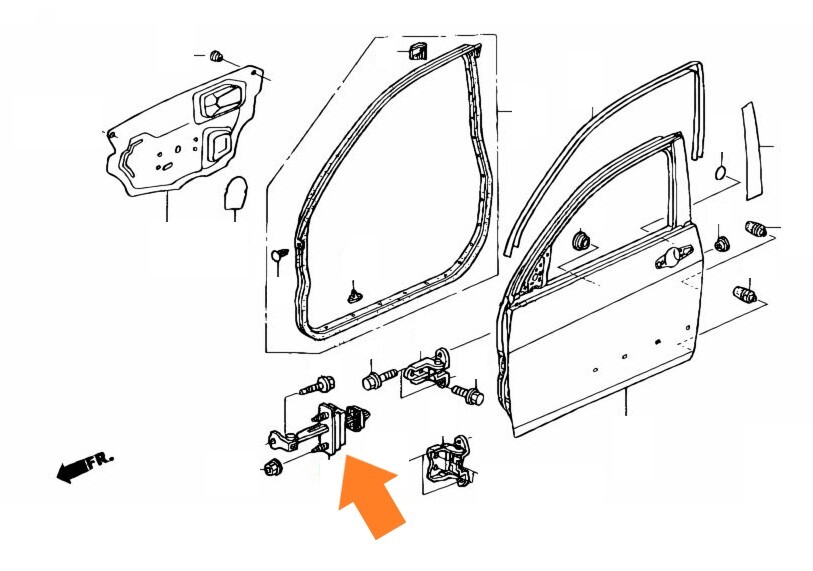 FR.