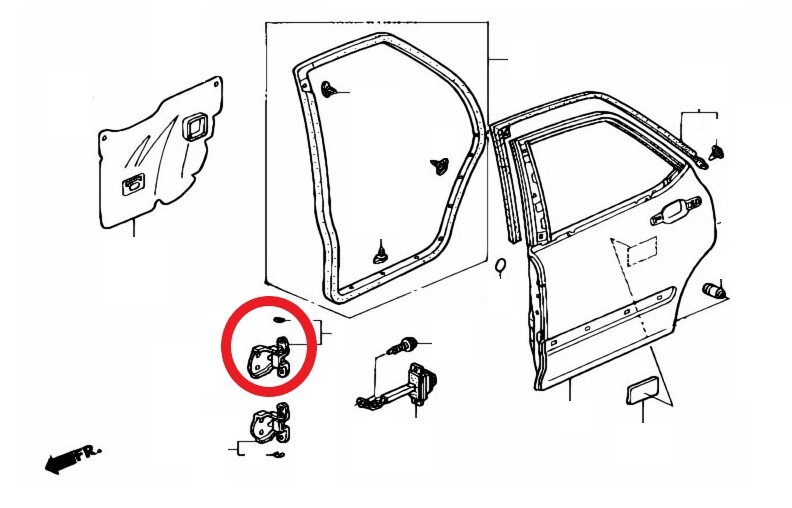 FR.