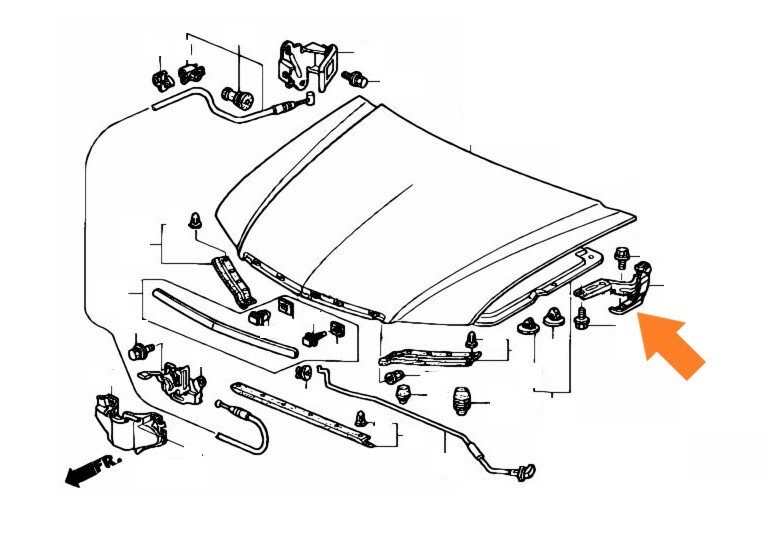 FR.