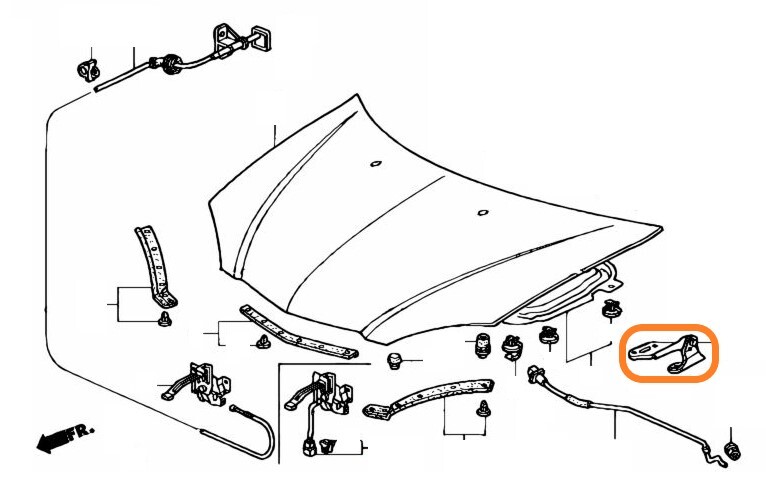 FR.