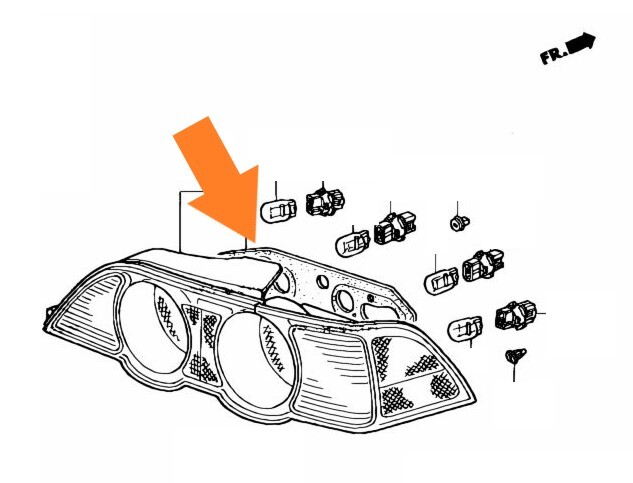 FR.