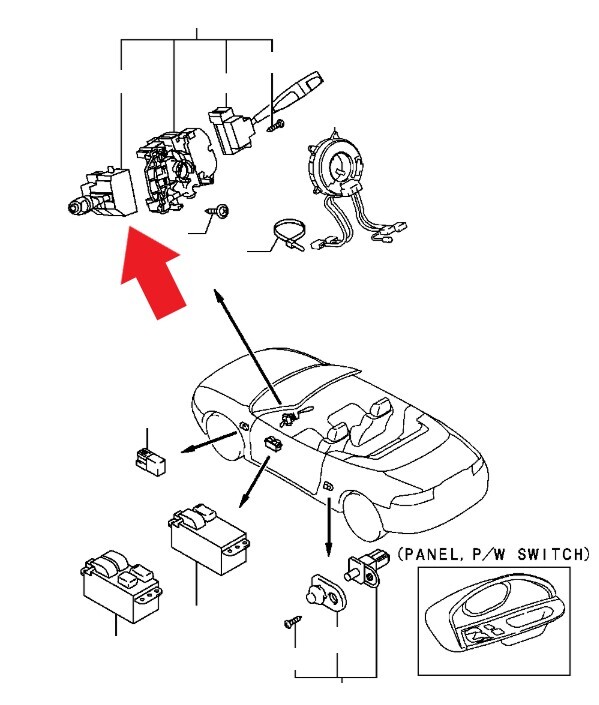 (PANEL, P/W SWITCH)