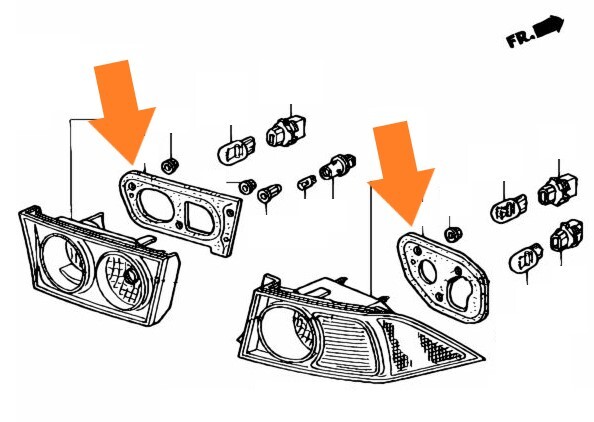 FR.