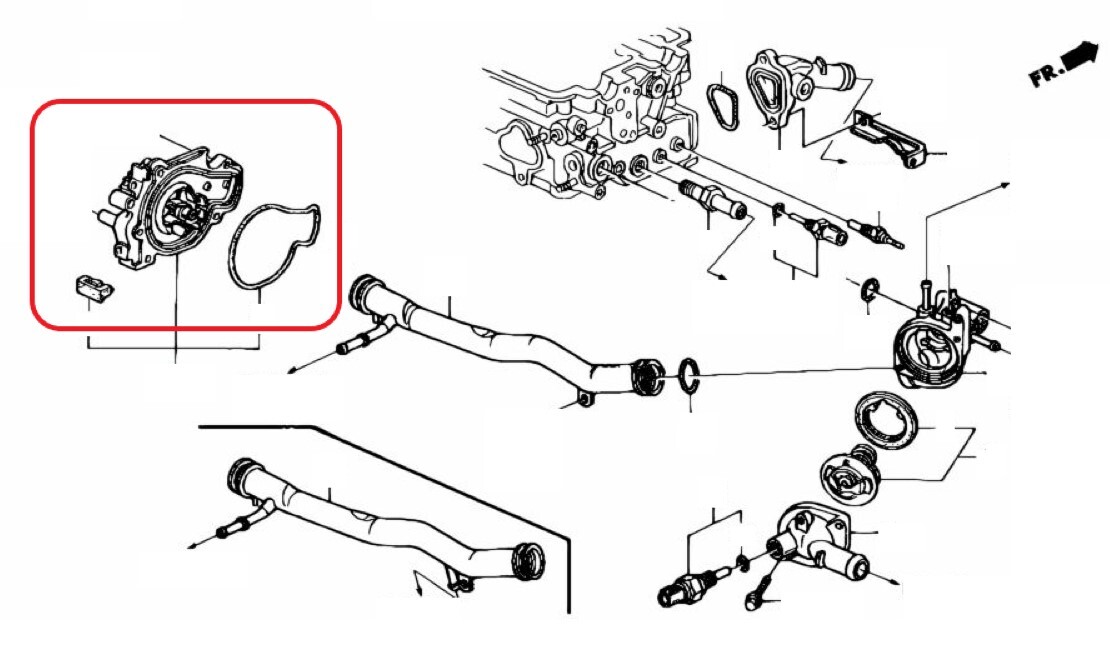 FR.