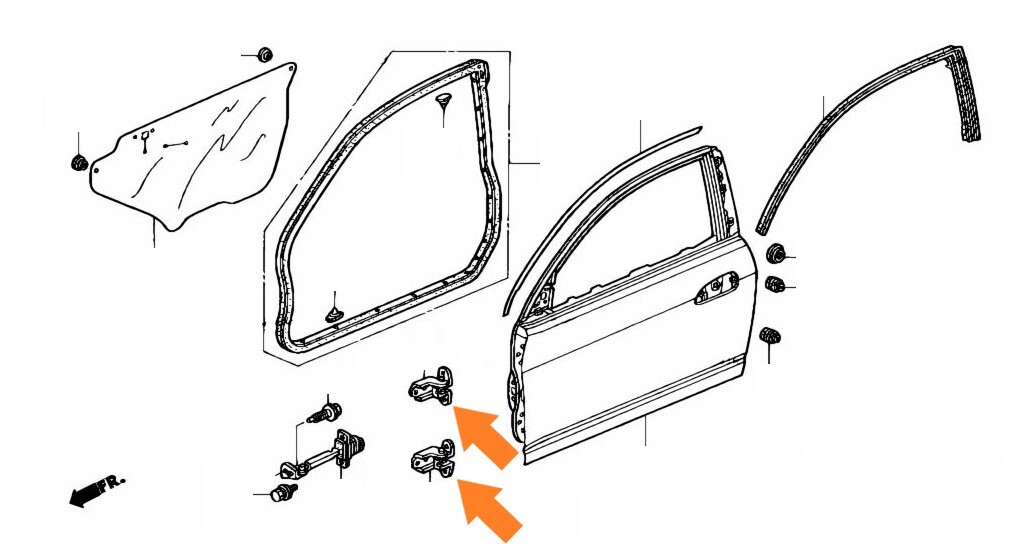 FR.