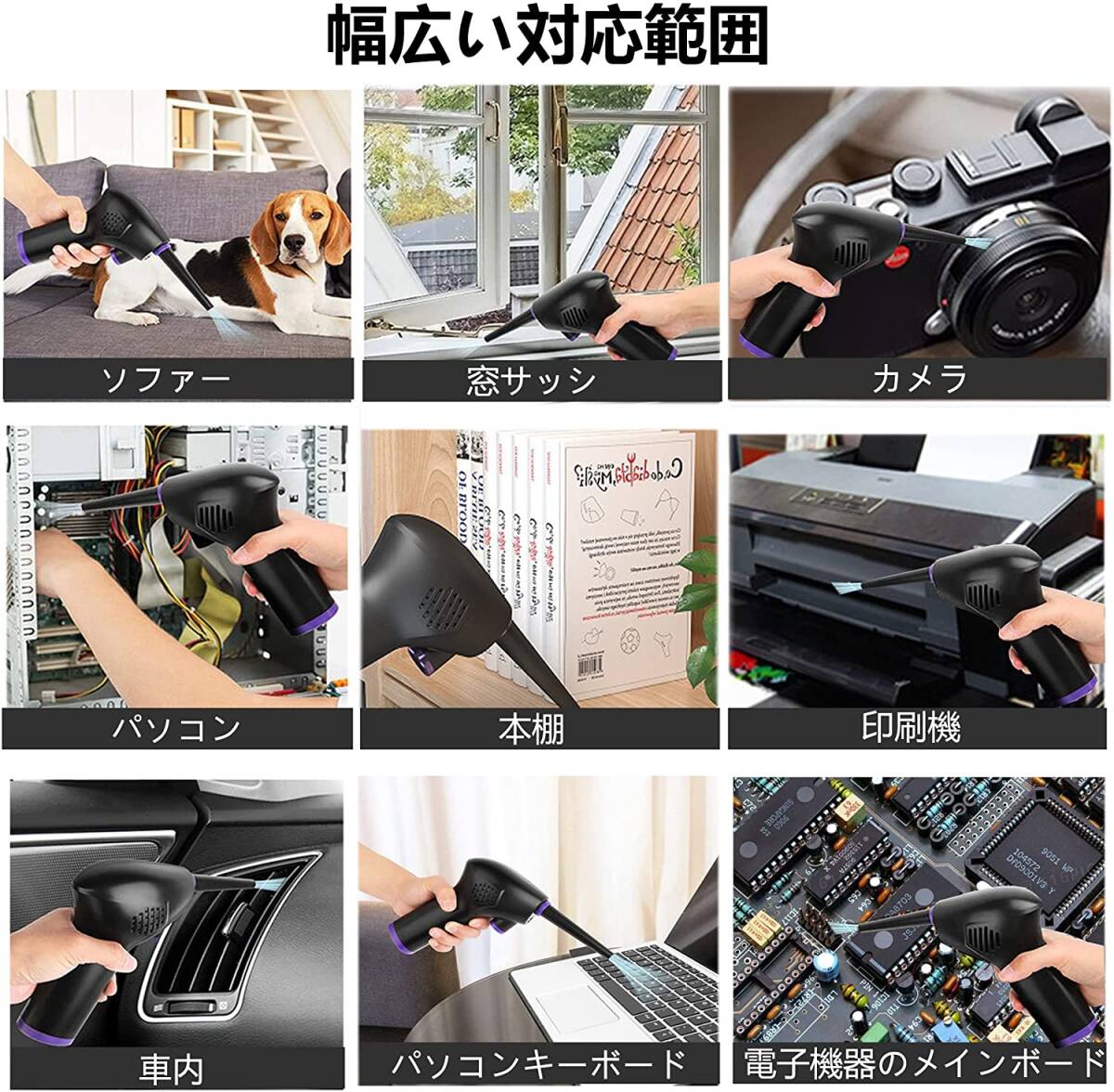 幅広い対応範囲

ソファー

窓サッシ

カメラ

パソコン

本棚

印刷機

車内

パソコンキーボード

電子機器のメインボード