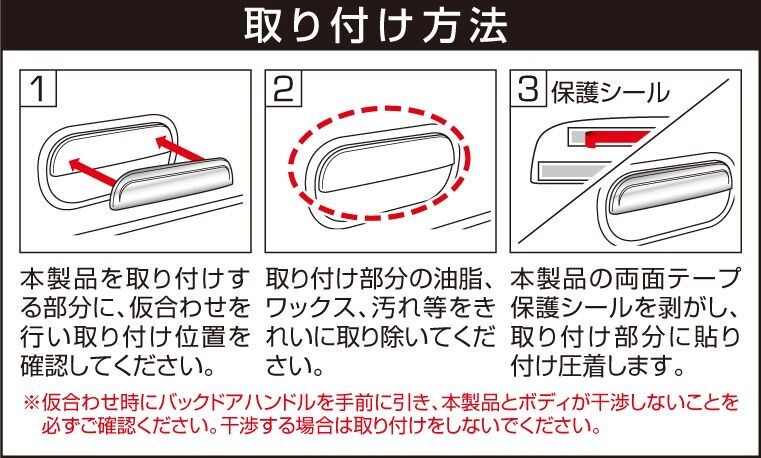 取り付け方法

1

本製品を取り付けする部分に、仮合わせを行い取り付け位置を確認してください。

2

取り付け部分の油脂、ワックス、汚れ等をきれいに取り除いてください。

3 保護シール

本製品の両面テープ保護シールを剥がし、取り付け部分に貼り付け圧着します。

※仮合わせ時にバックドアハンドルを手前に引き、本製品とボディが干渉しないことを必ずご確認ください。干渉する場合は取り付けをしないでください。