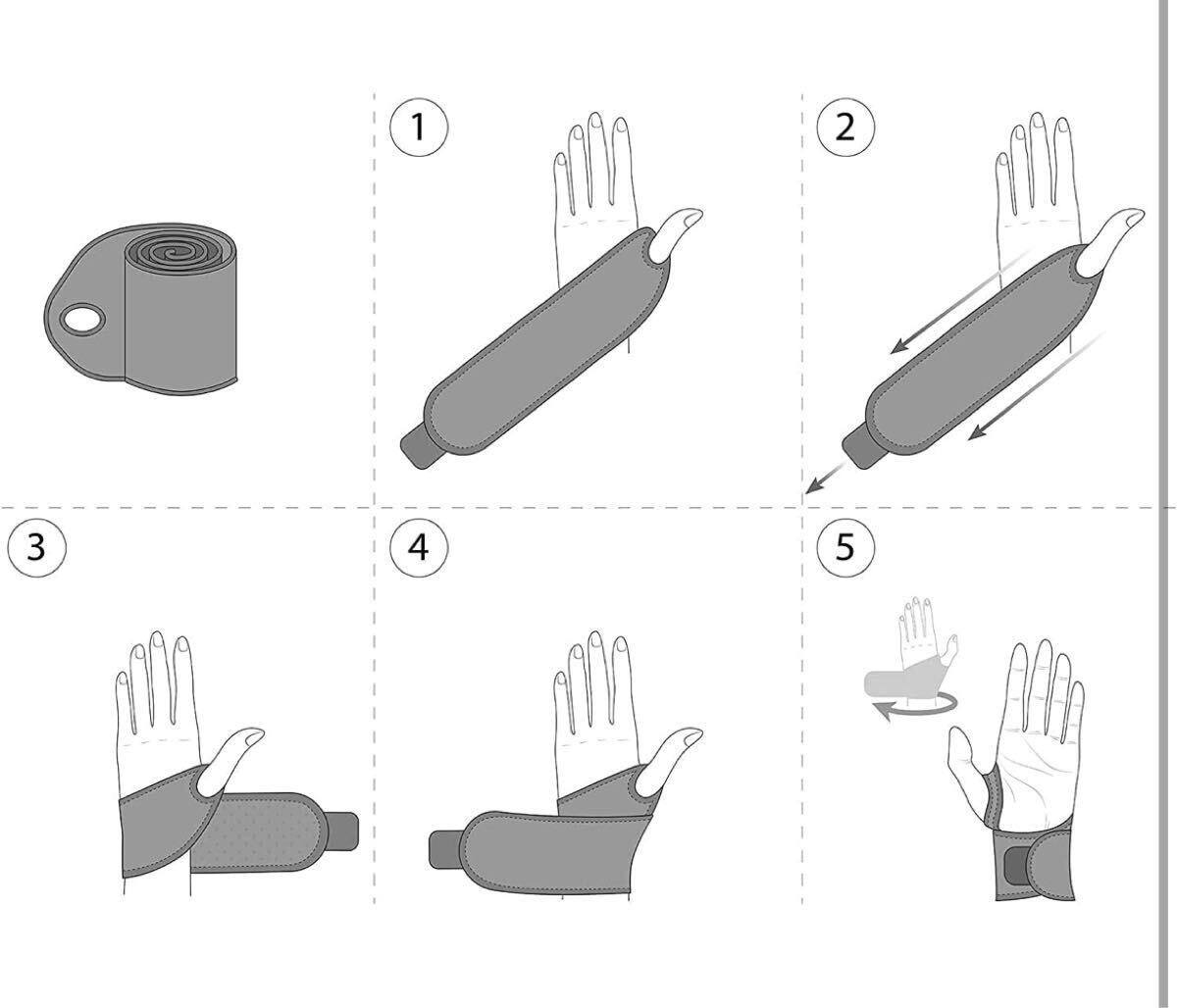 1

2

3

4

5