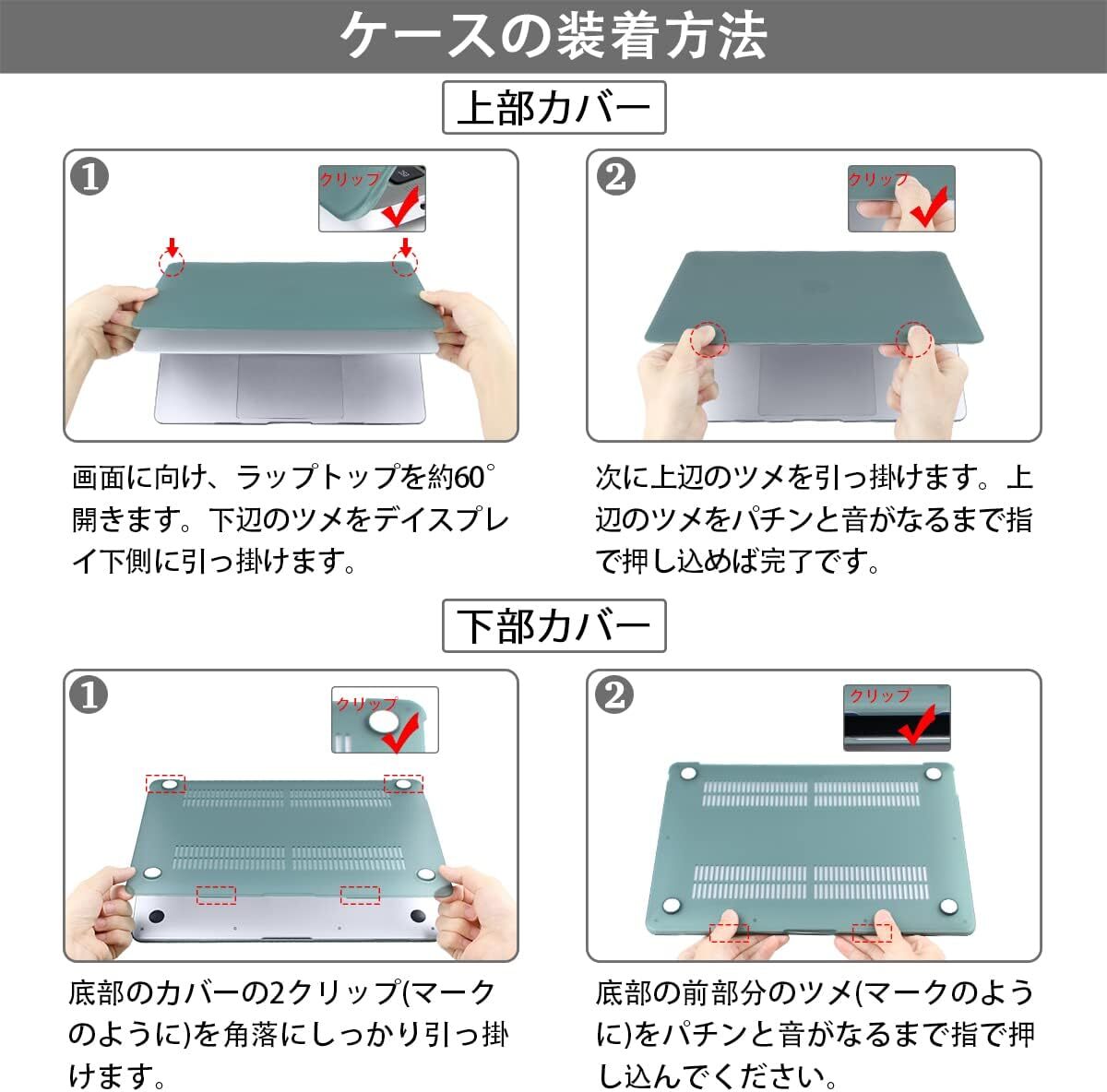 ケースの装着方法

上部カバー

❶

クリップ

画面に向け、ラップトップを約60°開きます。下辺のツメをデイスプレイ下側に引っ掛けます。

❷

クリップ

次に上辺のツメを引っ掛けます。上辺のツメをパチンと音がなるまで指で押し込めば完了です。

下部カバー

❶

クリップ

底部のカバーの2クリップ(マークのように)を角落にしっかり引っ掛けます。

❷

クリップ

底部の前部分のツメ(マークのように)をパチンと音がなるまで指で押し込んでください。