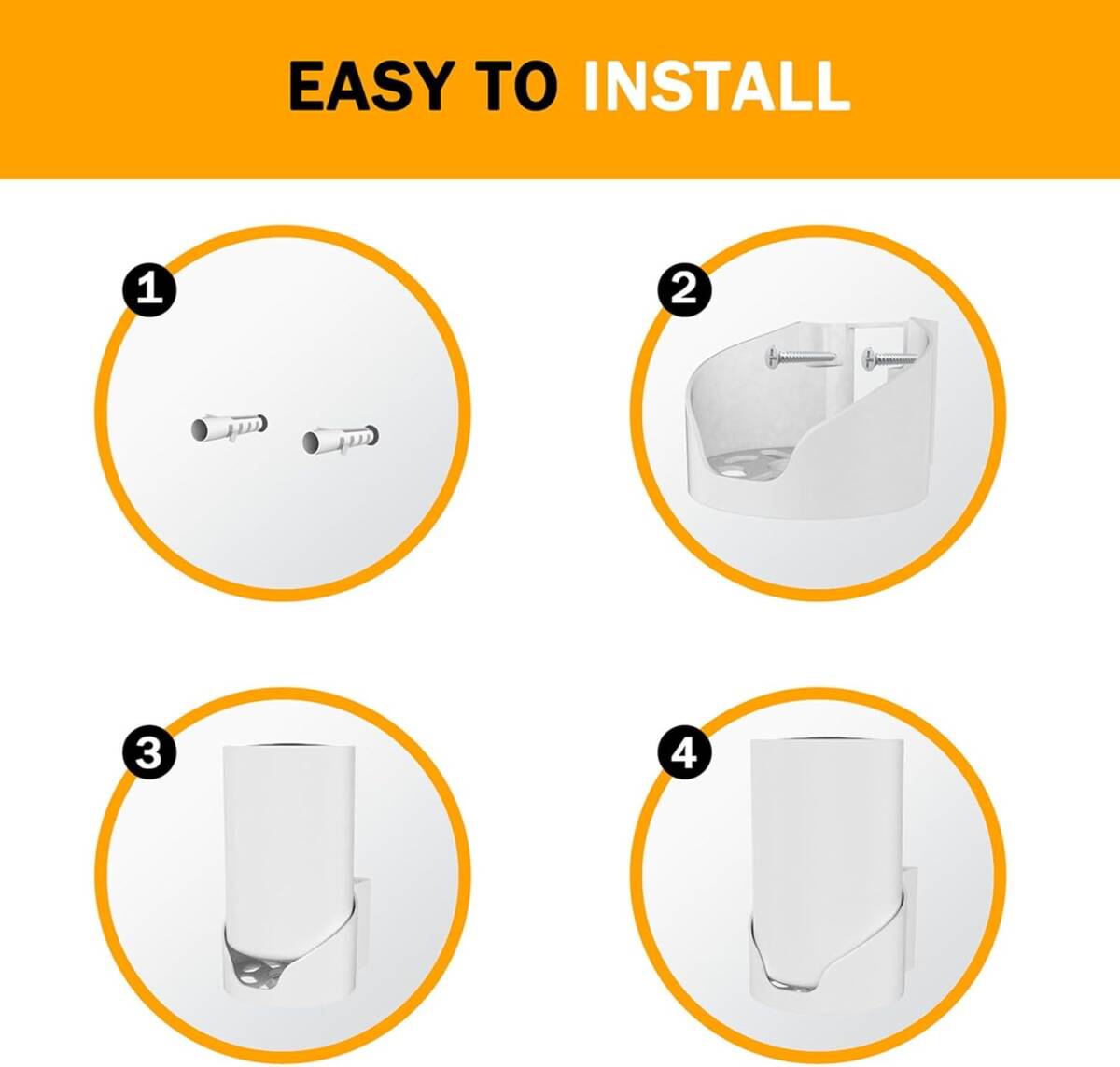 EASY TO INSTALL

1

2

3

4