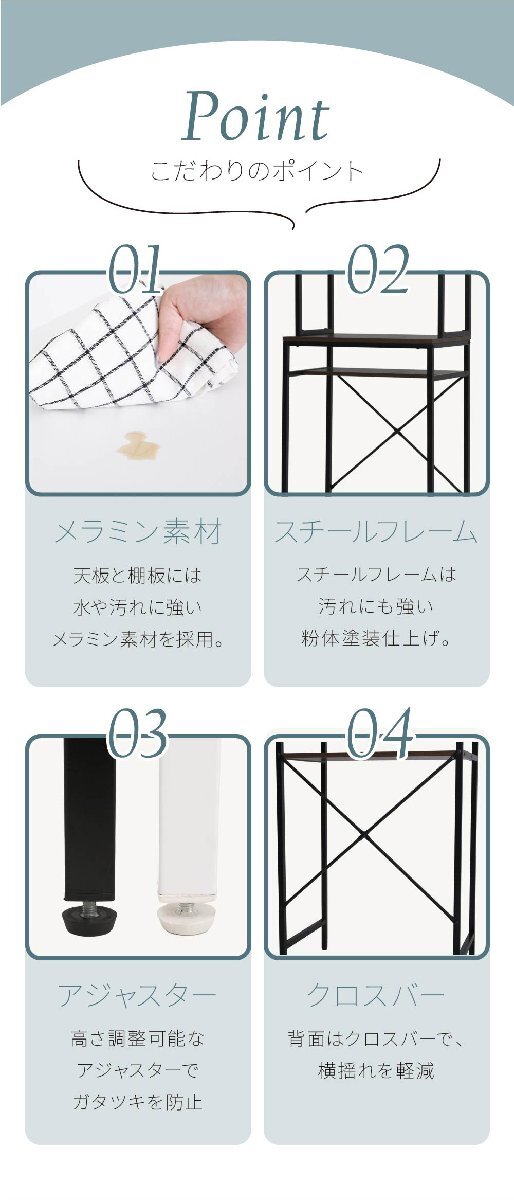 Point
こだわりのポイント

01
メラミン素材
天板と棚板には
水や汚れに強い
メラミン素材を採用。

02
スチールフレーム
スチールフレームは
汚れにも強い
粉体塗装仕上げ。

03
アジャスター
高さ調整可能な
アジャスターで
ガタツキを防止

04
クロスバー
背面はクロスバーで、
横揺れを軽減