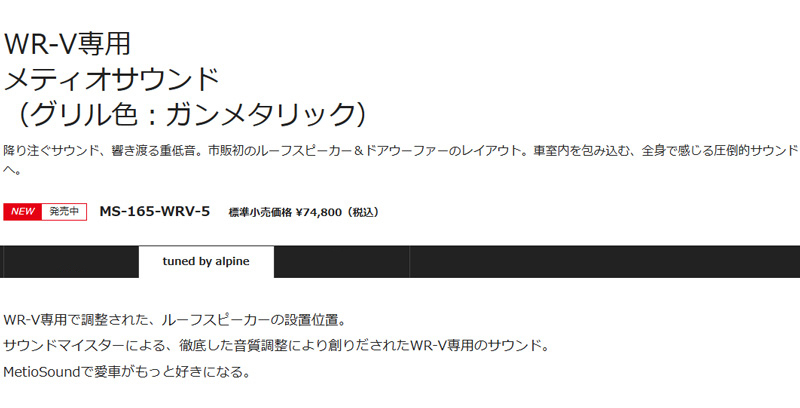 WR-V専用
メティオサウンド
（グリル色：ガンメタリック）

降り注ぐサウンド、響き渡る重低音。市販初のルーフスピーカー＆ドアウーファーのレイアウト。車室内を包み込む、全身で感じる圧倒的サウンドへ。

NEW 発売中 MS-165-WRV-5 標準小売価格 ¥74,800（税込）

tuned by alpine

WR-V専用で調整された、ルーフスピーカーの設置位置。
サウンドマイスターによる、徹底した音質調整により創りだされたWR-V専用のサウンド。
MetioSoundで愛車がもっと好きになる。