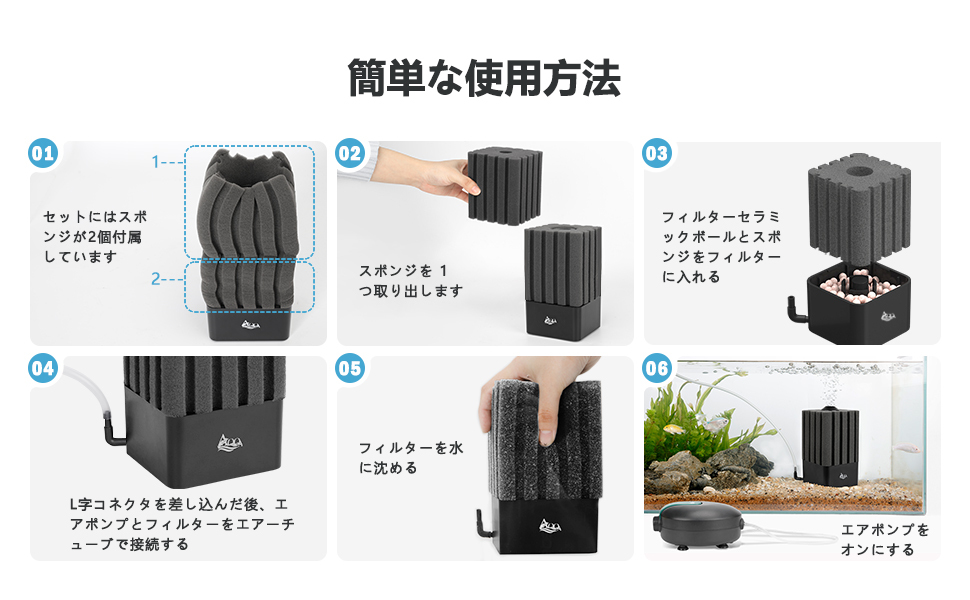 簡単な使用方法

01

1

2

セットにはスポンジが2個付属しています

02

スポンジを 1 つ取り出します

03

フィルターセラミックボールとスポンジをフィルターに入れる

04

L字コネクタを差し込んだ後、エアポンプとフィルターをエアーチューブで接続する

05

フィルターを水に沈める

06

エアポンプをオンにする