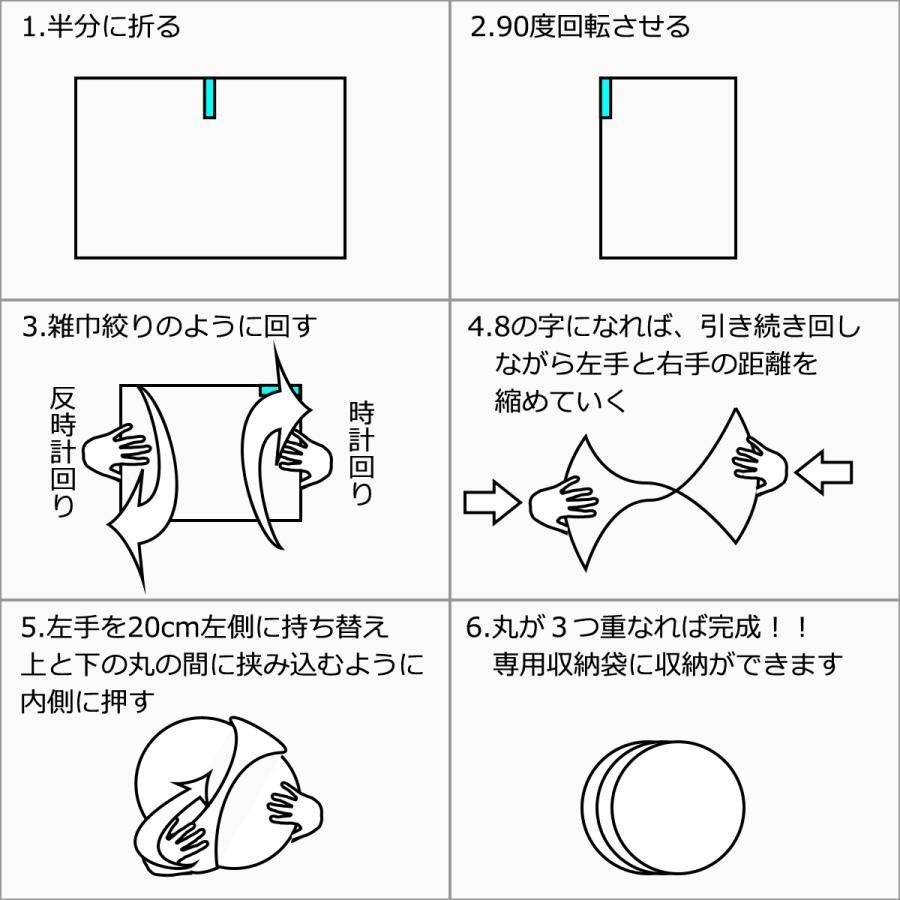 1.半分に折る

2.90度回転させる

3.雑巾絞りのように回す

反時計回り

時計回り

4.8の字になれば、引き続き回しながら左手と右手の距離を縮めていく

5.左手を20cm左側に持ち替え上と下の丸の間に挟み込むように内側に押す

6.丸が３つ重なれば完成！！
専用収納袋に収納ができます