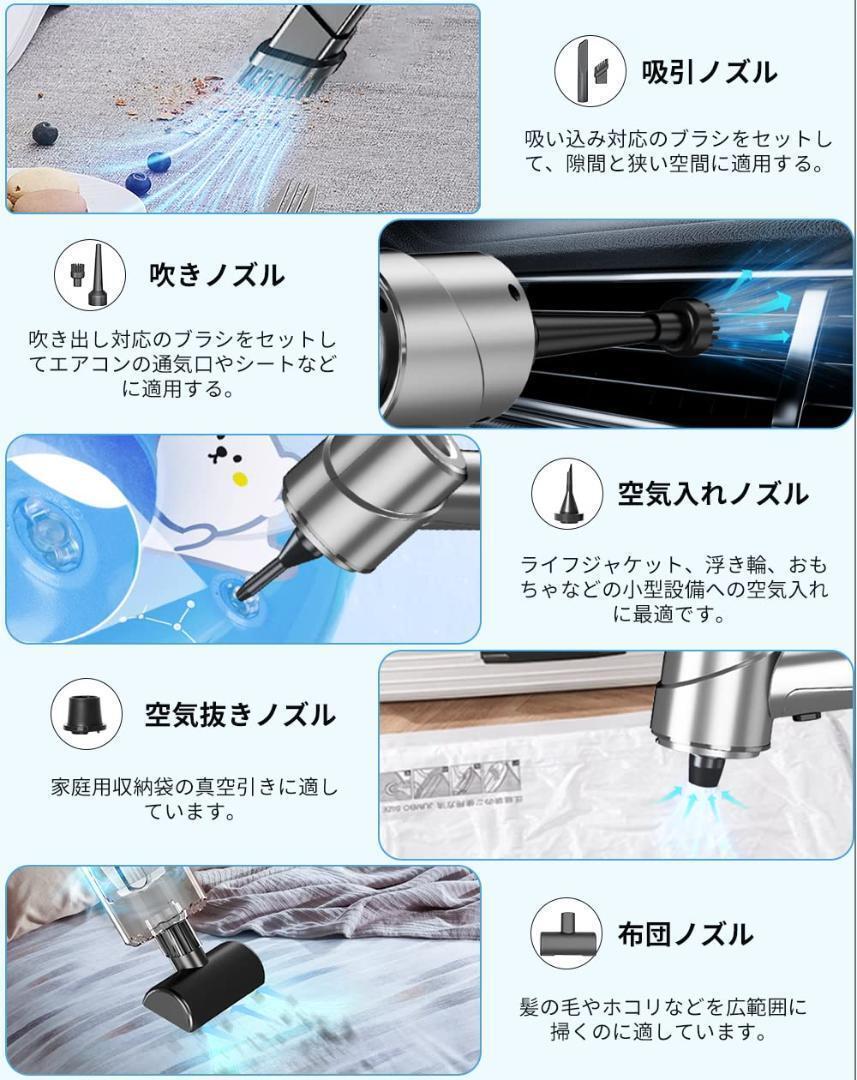 吸引ノズル

吸い込み対応のブラシをセットして、隙間と狭い空間に適用する。

吹きノズル

吹き出し対応のブラシをセットしてエアコンの通気口やシートなどに適用する。

空気入れノズル

ライフジャケット、浮き輪、おもちゃなどの小型設備への空気入れに最適です。

空気抜きノズル

家庭用収納袋の真空引きに適しています。

布団ノズル

髪の毛やホコリなどを広範囲に掃くのに適しています。