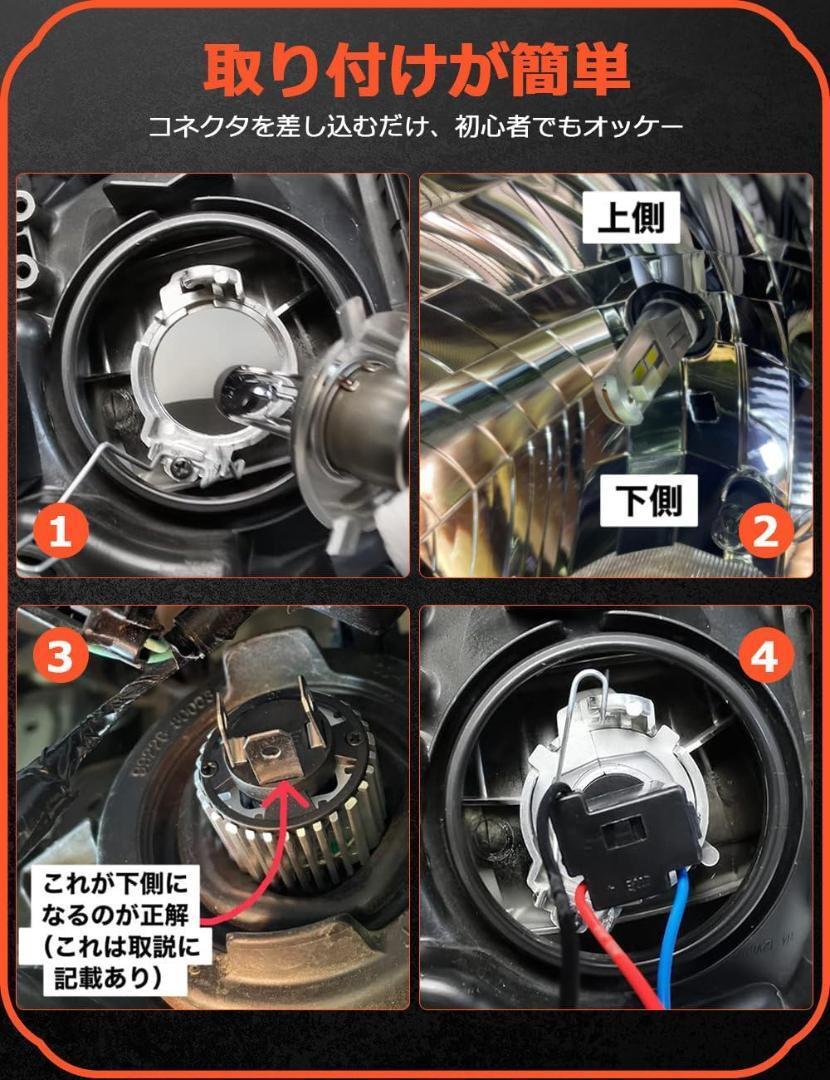 取り付けが簡単

コネクタを差し込むだけ、初心者でもオッケー

1

上側

下側

2

3

これが下側になるのが正解（これは取説に記載あり）

4