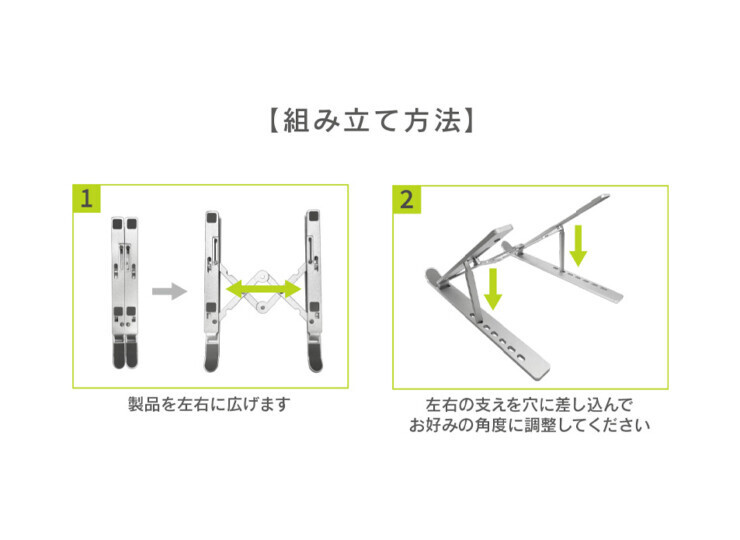 【組み立て方法】

1

製品を左右に広げます

2

左右の支えを穴に差し込んで
お好みの角度に調整してください