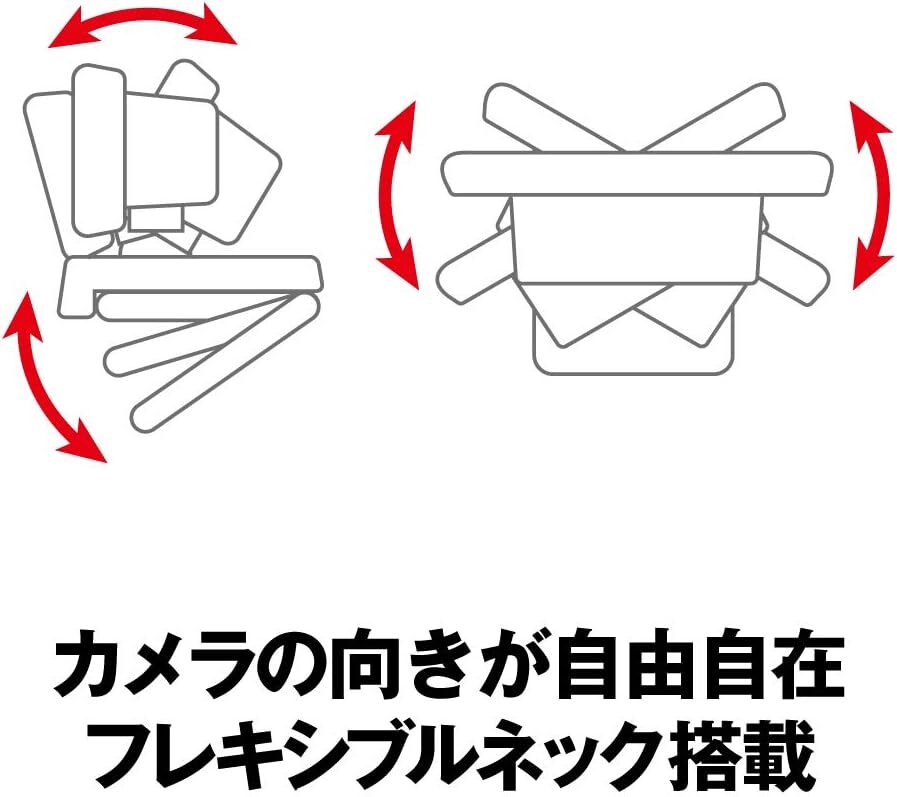 カメラの向きが自由自在
フレキシブルネック搭載