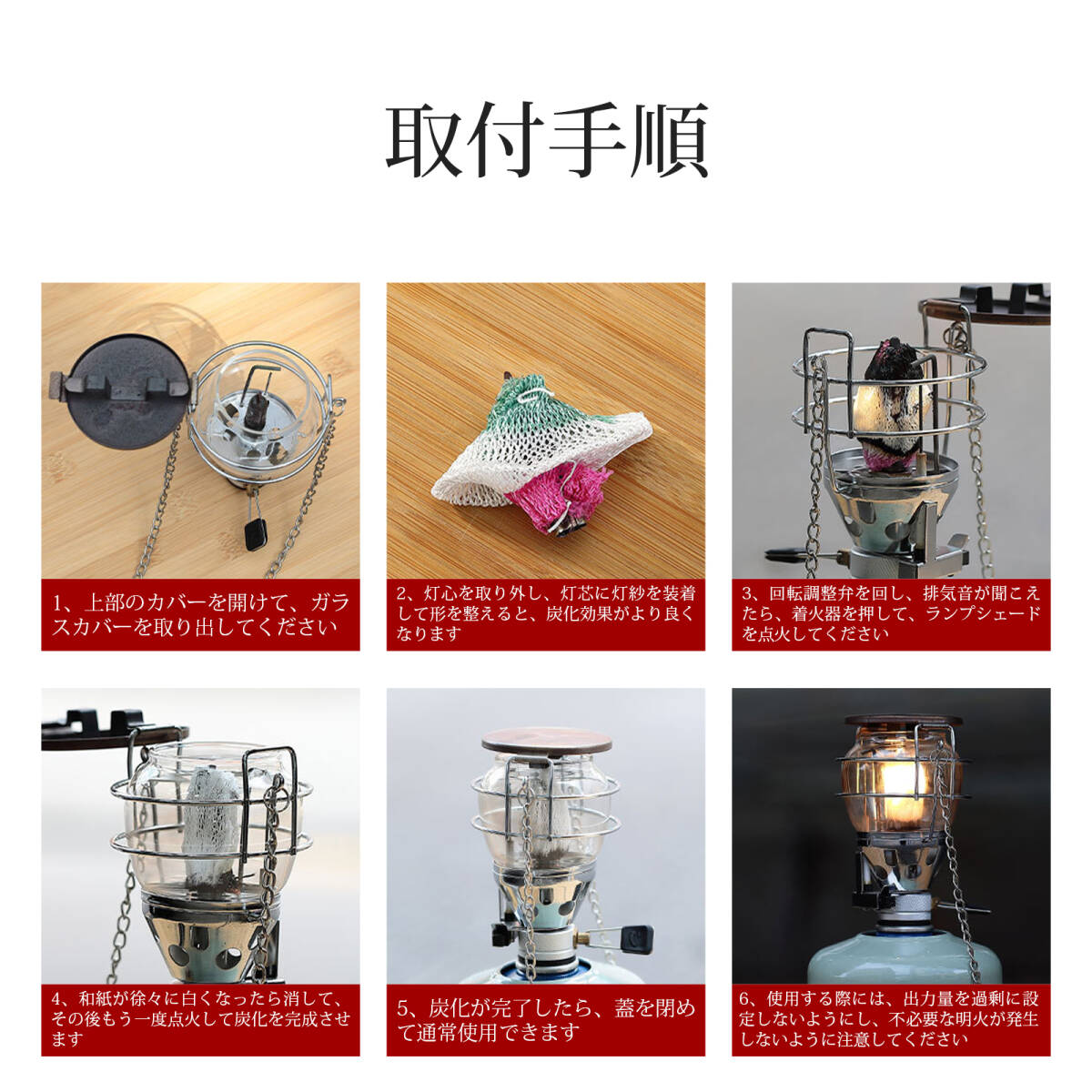 取付手順

1、上部のカバーを開けて、ガラスカバーを取り出してください

2、灯心を取り外し、灯芯に灯紗を装着して形を整えると、炭化効果がより良くなります

3、回転調整弁を回し、排気音が聞こえたら、着火器を押して、ランプシェードを点火してください

4、和紙が徐々に白くなったら消して、その後もう一度点火して炭化を完成させます

5、炭化が完了したら、蓋を閉めて通常使用できます

6、使用する際には、出力量を過剰に設定しないようにし、不必要な明火が発生しないように注意してください