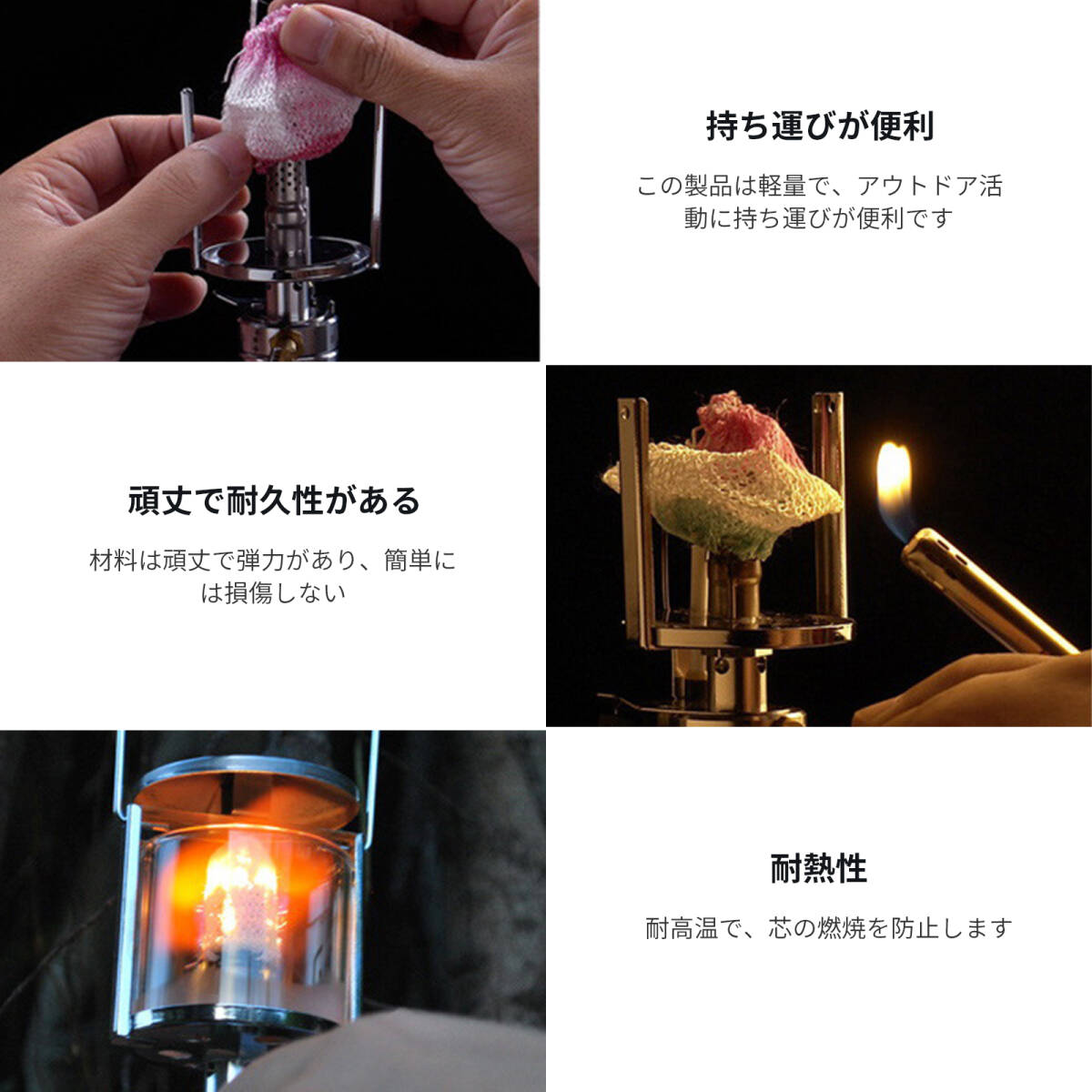 持ち運びが便利

この製品は軽量で、アウトドア活動に持ち運びが便利です

頑丈で耐久性がある

材料は頑丈で弾力があり、簡単には損傷しない

耐熱性

耐高温で、芯の燃焼を防止します