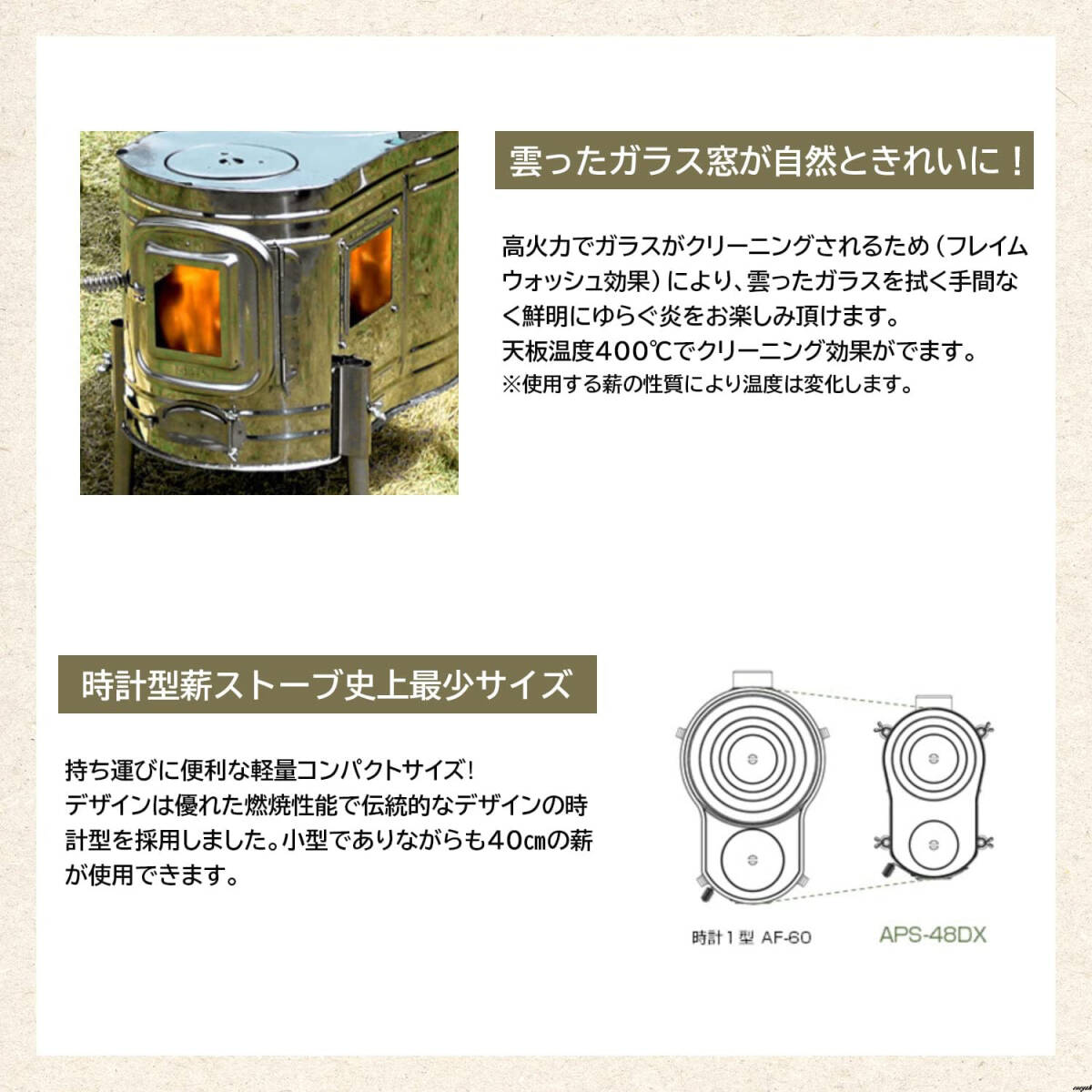 雲ったガラス窓が自然ときれいに！

高火力でガラスがクリーニングされるため（フレイムウォッシュ効果）により、雲ったガラスを拭く手間なく鮮明にゆらぐ炎をお楽しみ頂けます。
天板温度400℃でクリーニング効果がでます。
※使用する薪の性質により温度は変化します。

時計型薪ストーブ史上最少サイズ

持ち運びに便利な軽量コンパクトサイズ！
デザインは優れた燃焼性能で伝統的なデザインの時計型を採用しました。小型でありながらも40㎝の薪が使用できます。

時計１型 AF-60

APS-48DX