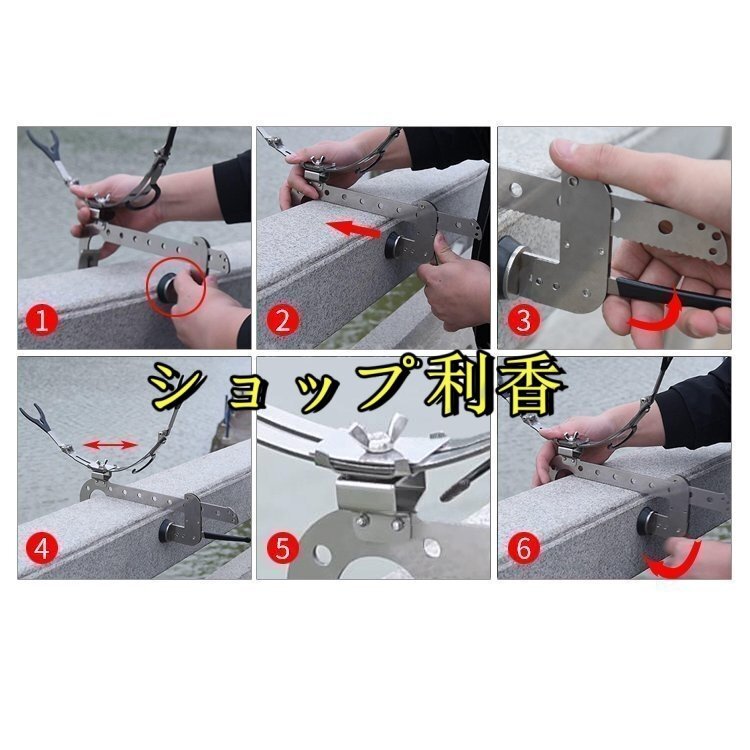 1
2
3
ショップ利香
4
5
6