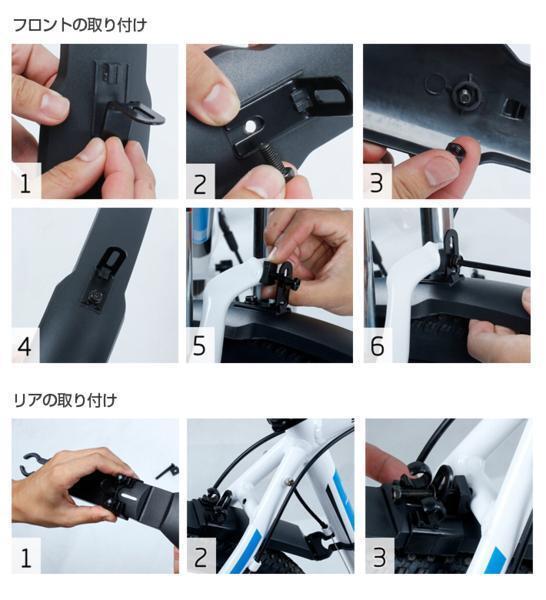 フロントの取り付け

1

2

3

4

5

6

リアの取り付け

1

2

3