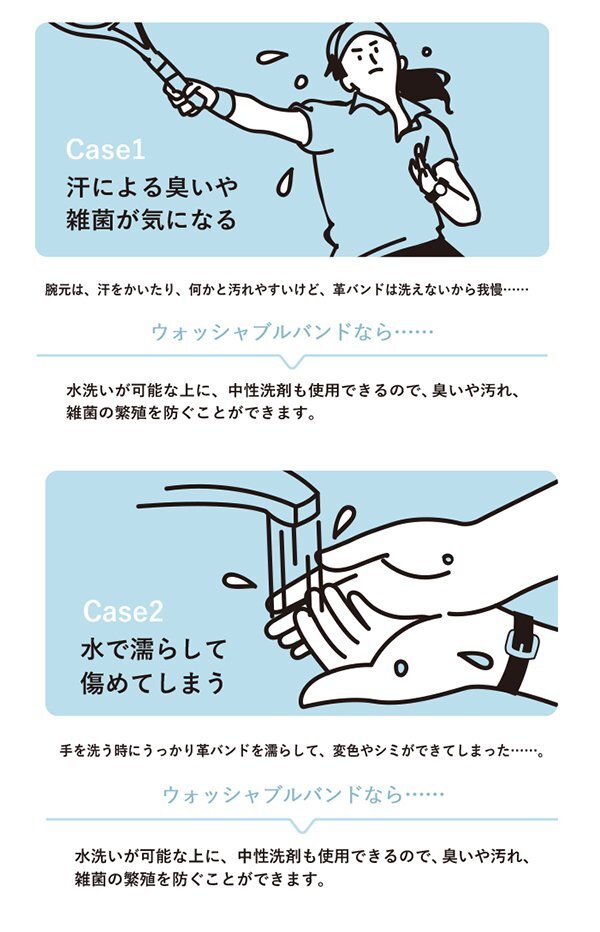 Case1
汗による臭いや
雑菌が気になる

腕元は、汗をかいたり、何かと汚れやすいけど、革バンドは洗えないから我慢……

ウォッシャブルバンドなら……

水洗いが可能な上に、中性洗剤も使用できるので、臭いや汚れ、雑菌の繁殖を防ぐことができます。

Case2
水で濡らして
傷めてしまう

手を洗う時にうっかり革バンドを濡らして、変色やシミができてしまった……。

ウォッシャブルバンドなら……

水洗いが可能な上に、中性洗剤も使用できるので、臭いや汚れ、雑菌の繁殖を防ぐことができます。