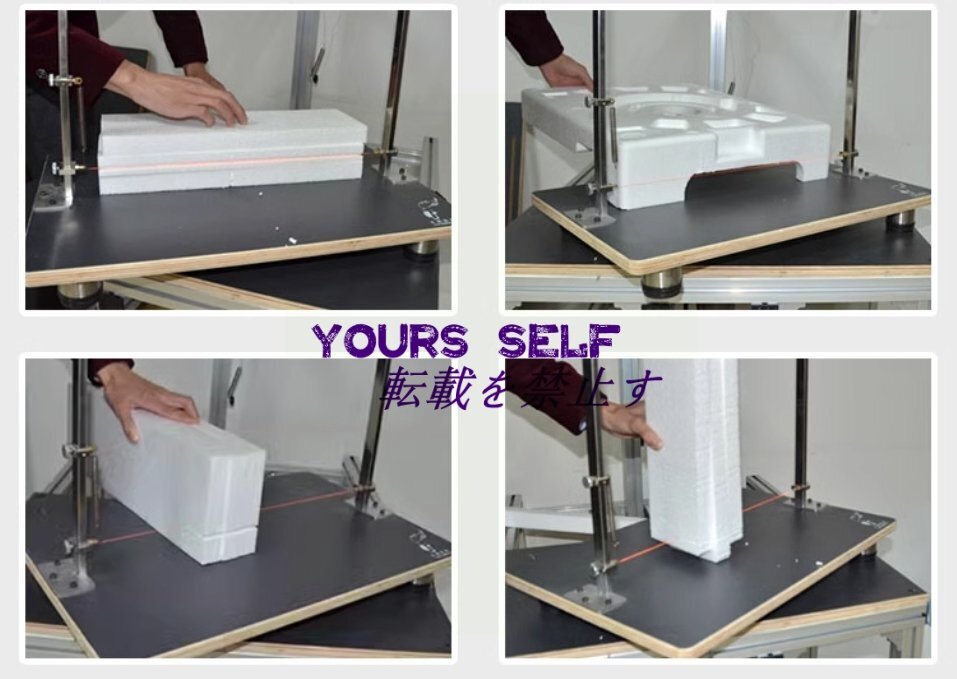 YOURS SELF
転載を禁止す