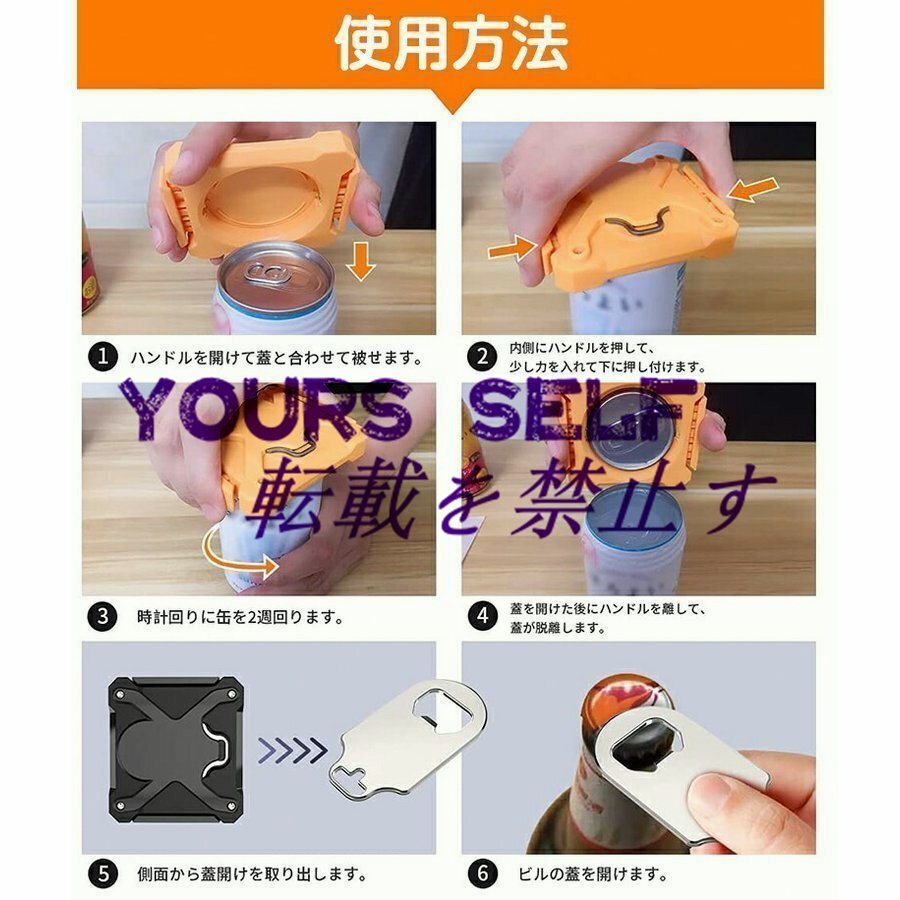 使用方法

1 ハンドルを開けて蓋と合わせて被せます。

2 内側にハンドルを押して、少し力を入れて下に押し付けます。

YOURS SELF
転載を禁止す

3 時計回りに缶を2週回ります。

4 蓋を開けた後にハンドルを離して、蓋が脱離します。

5 側面から蓋開けを取り出します。

6 ビルの蓋を開けます。