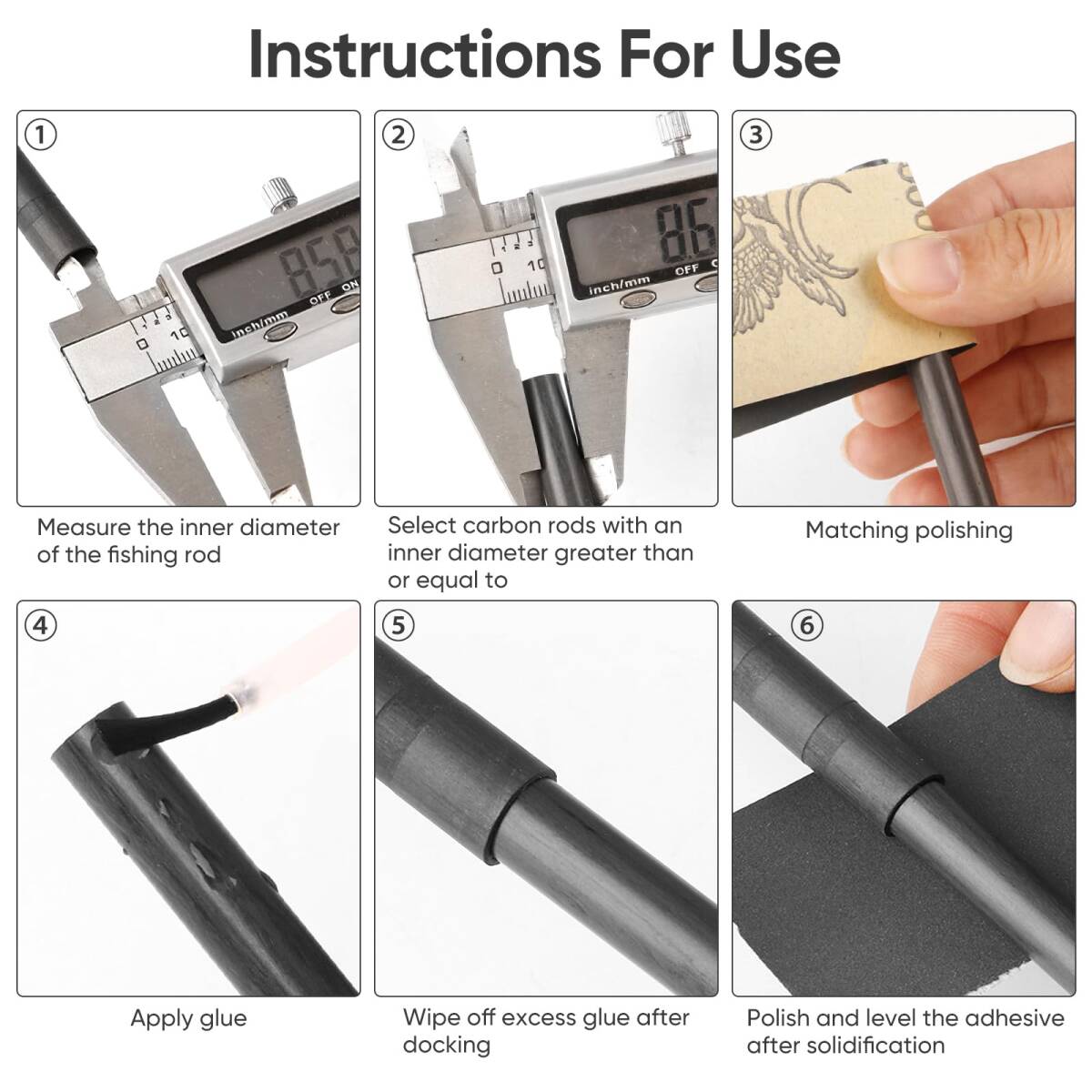 Instructions For Use

①

858

OFF ON

inch/mm

0 10

Measure the inner diameter of the fishing rod

②

86

OFF

inch/mm

0 10

Select carbon rods with an inner diameter greater than or equal to

③

Matching polishing

④

Apply glue

⑤

Wipe off excess glue after docking

⑥

Polish and level the adhesive after solidification