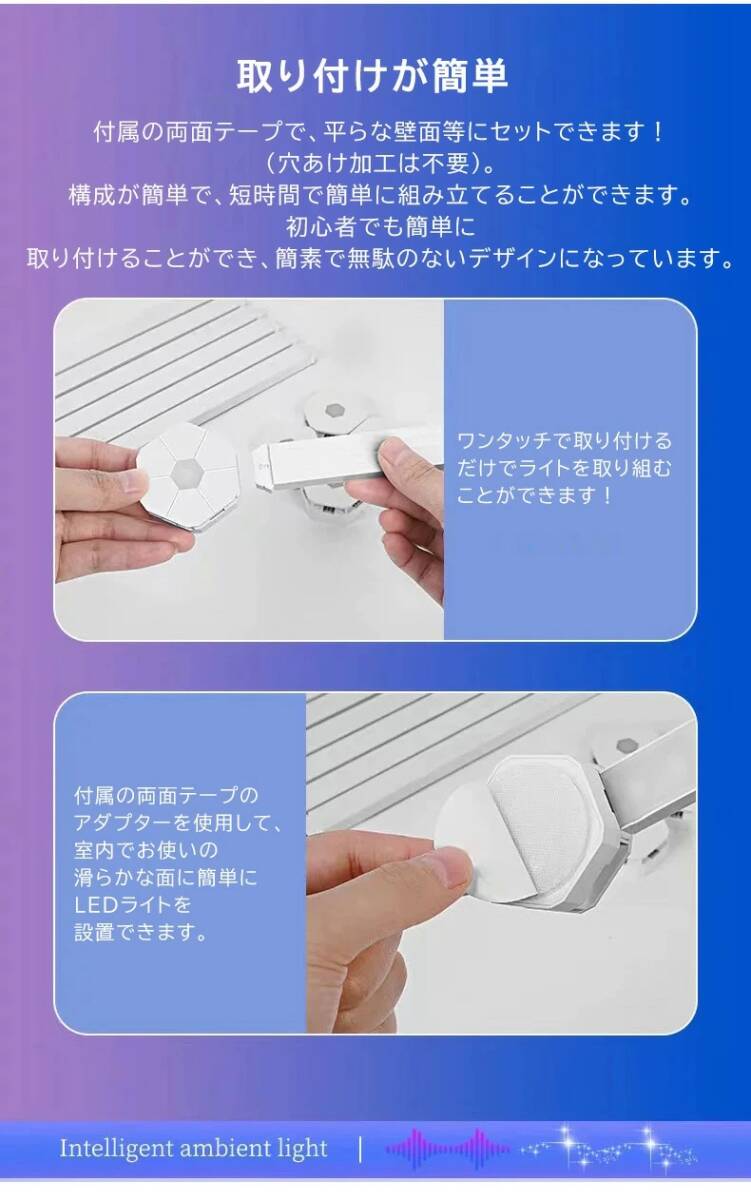 取り付けが簡単

付属の両面テープで、平らな壁面等にセットできます！
（穴あけ加工は不要）。
構成が簡単で、短時間で簡単に組み立てることができます。
初心者でも簡単に
取り付けることができ、簡素で無駄のないデザインになっています。

ワンタッチで取り付けるだけでライトを取り組むことができます！

付属の両面テープのアダプターを使用して、室内でお使いの滑らかな面に簡単にLEDライトを設置できます。

Intelligent ambient light |