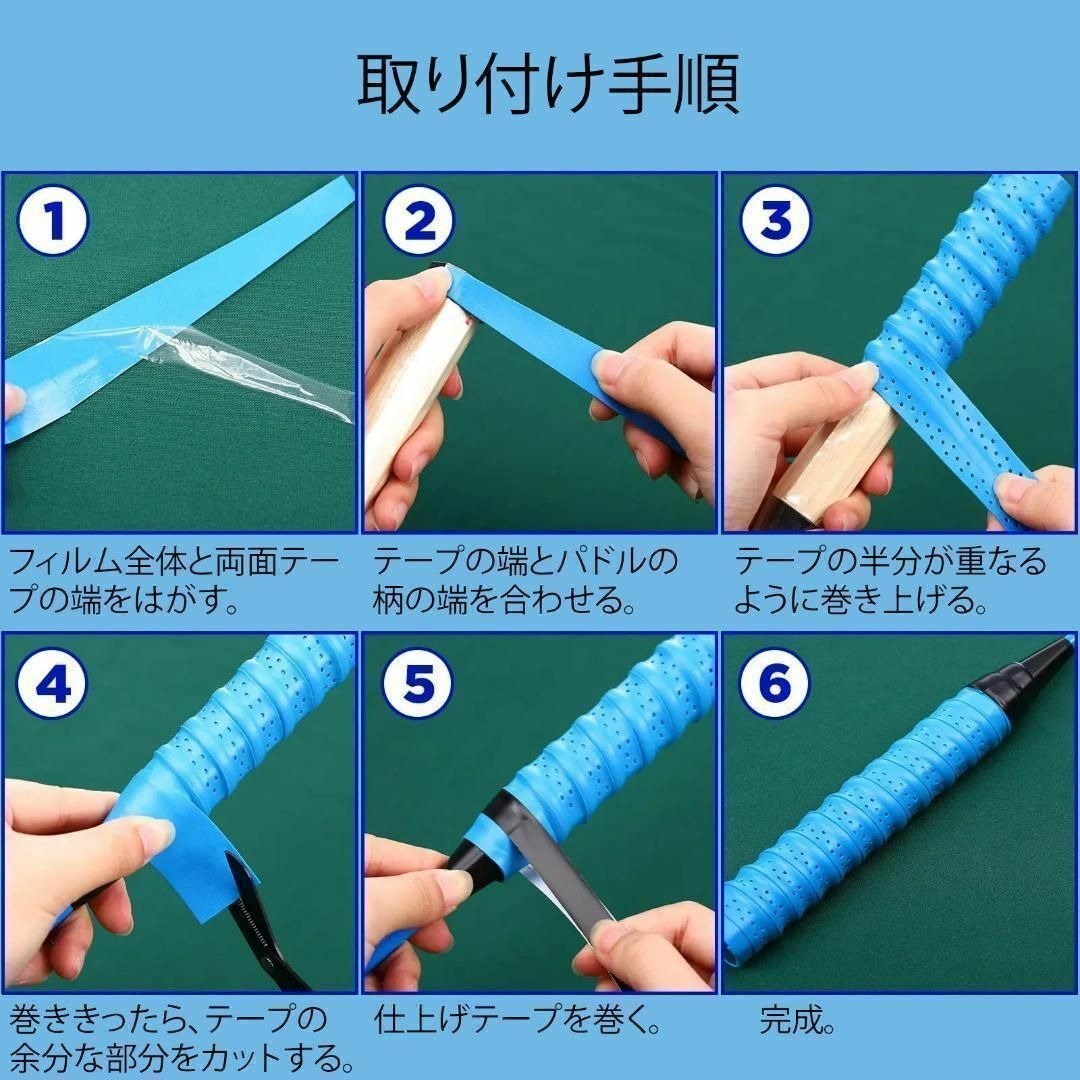 取り付け手順

1

フィルム全体と両面テープの端をはがす。

2

テープの端とパドルの柄の端を合わせる。

3

テープの半分が重なるように巻き上げる。

4

巻ききったら、テープの余分な部分をカットする。

5

仕上げテープを巻く。

6

完成。